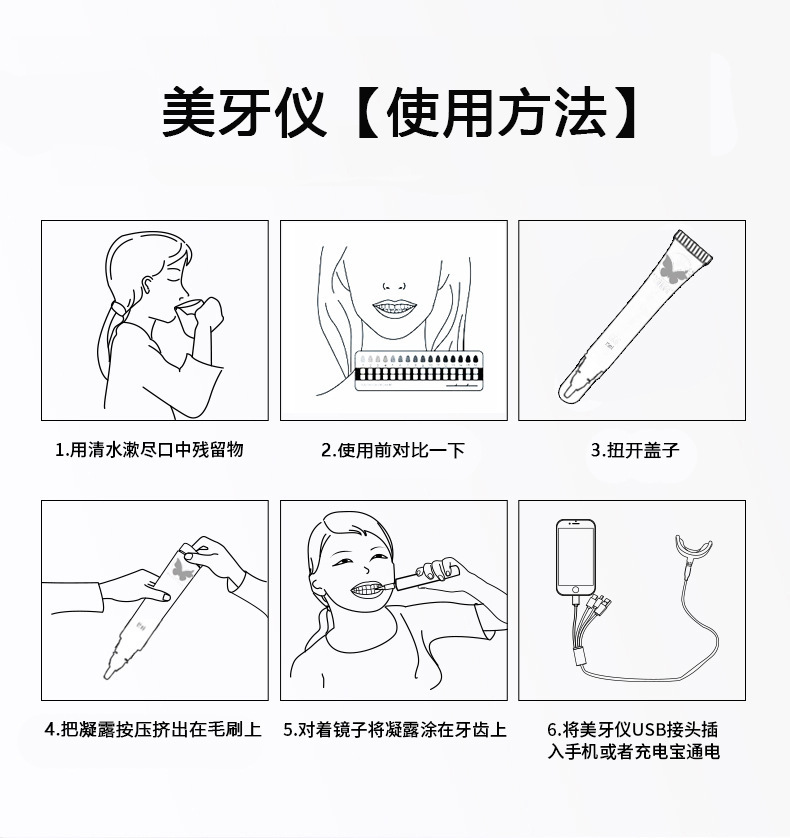 美牙仪【使用方法】

1.用清水漱尽口中残留物

2.使用前对比一下

3.扭开盖子

4.把凝露按压挤出在毛刷上

5.对着镜子将凝露涂在牙齿上

6.将美牙仪USB接头插入手机或者充电宝通电