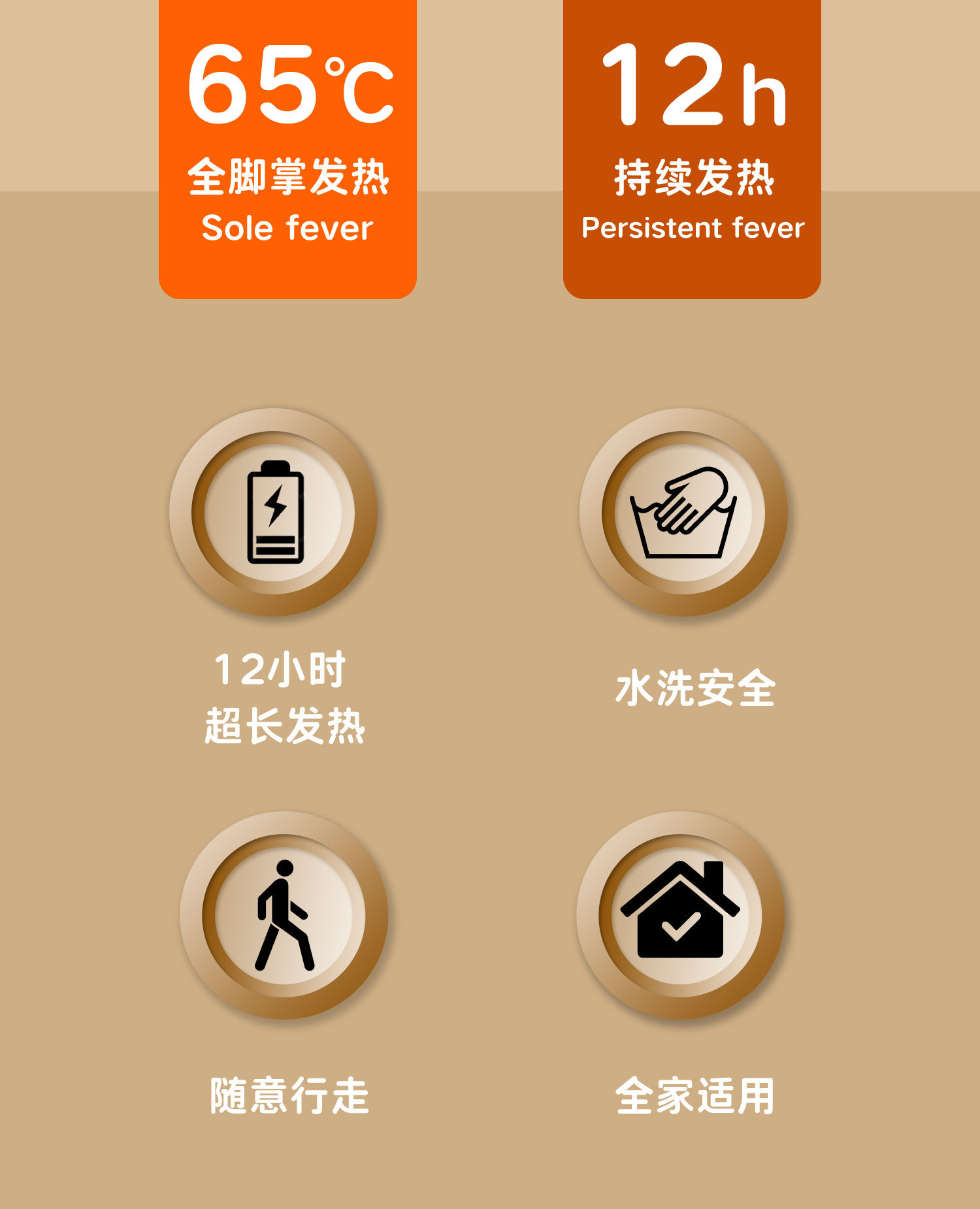 65℃
全脚掌发热
Sole fever

12h
持续发热
Persistent fever

12小时
超长发热

水洗安全

随意行走

全家适用