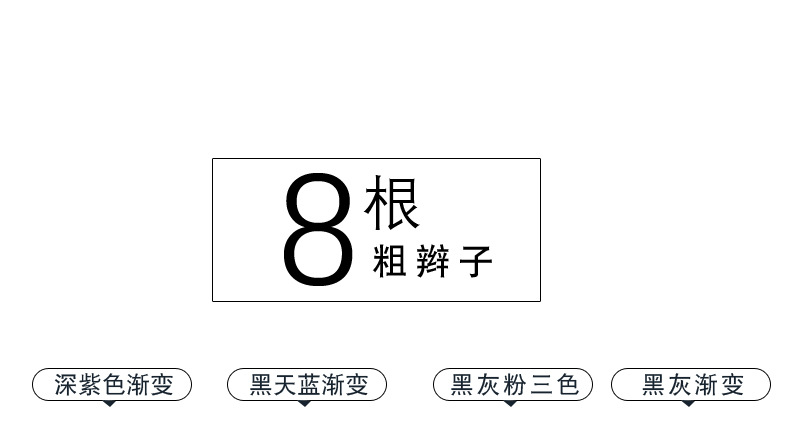 8根
粗辫子

深紫色渐变

黑天蓝渐变

黑灰粉三色

黑灰渐变