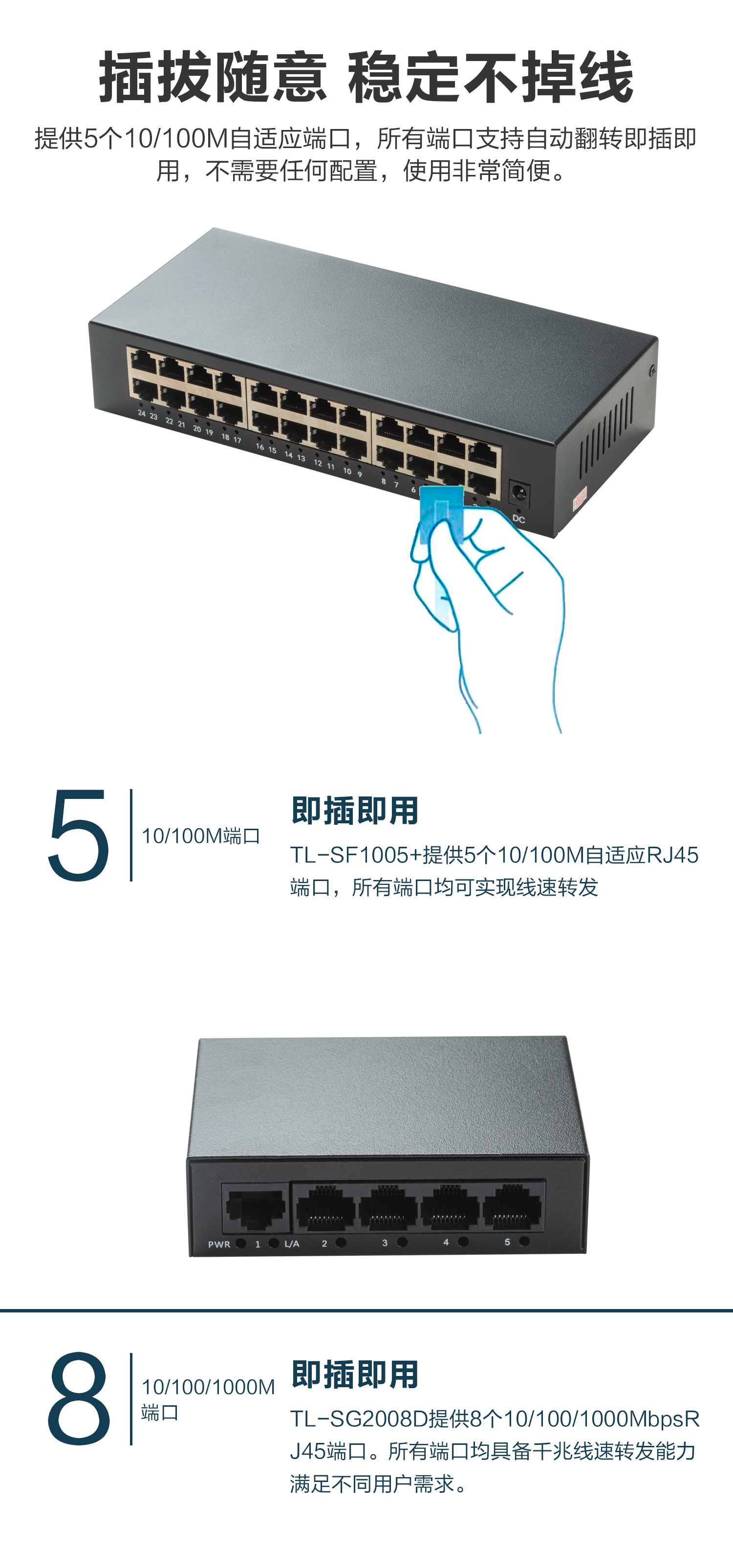 插拔随意 稳定不掉线

提供5个10/100M自适应端口，所有端口支持自动翻转即插即用，不需要任何配置，使用非常简便。

24 23 22 21 20 19 18 17 16 15 14 13 12 11 10 9 8 7 6

DC

5

10/100M端口

即插即用

TL-SF1005+提供5个10/100M自适应RJ45端口，所有端口均可实现线速转发

PWR 1 L/A 2 3 4 5

8

10/100/1000M端口

即插即用

TL-SG2008D提供8个10/100/1000MbpsRJ45端口。所有端口均具备千兆线速转发能力满足不同用户需求。