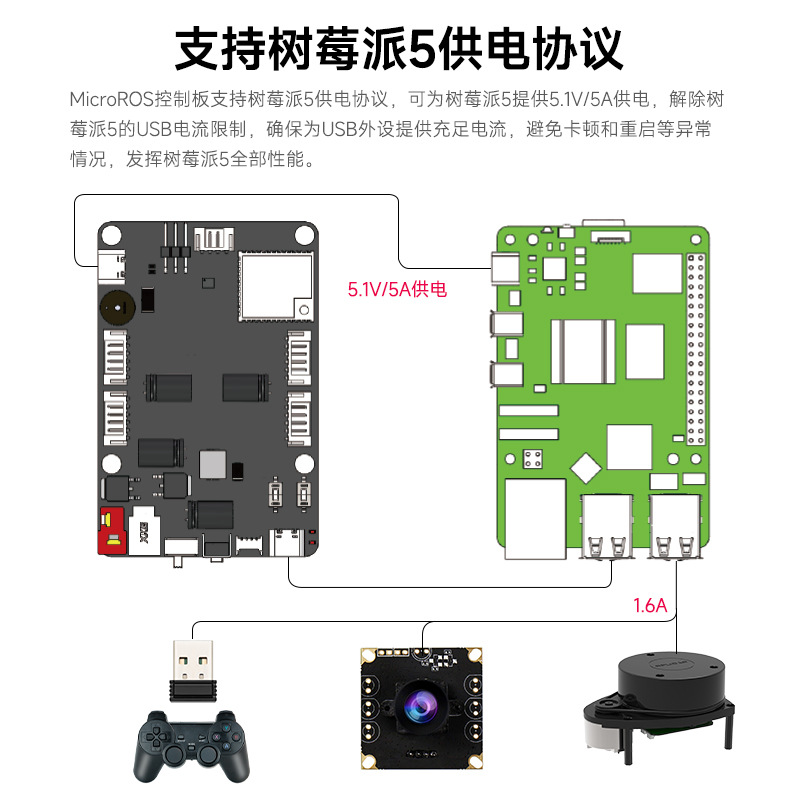 支持树莓派5供电协议

MicroROS控制板支持树莓派5供电协议，可为树莓派5提供5.1V/5A供电，解除树莓派5的USB电流限制，确保为USB外设提供充足电流，避免卡顿和重启等异常情况，发挥树莓派5全部性能。

5.1V/5A供电

1.6A