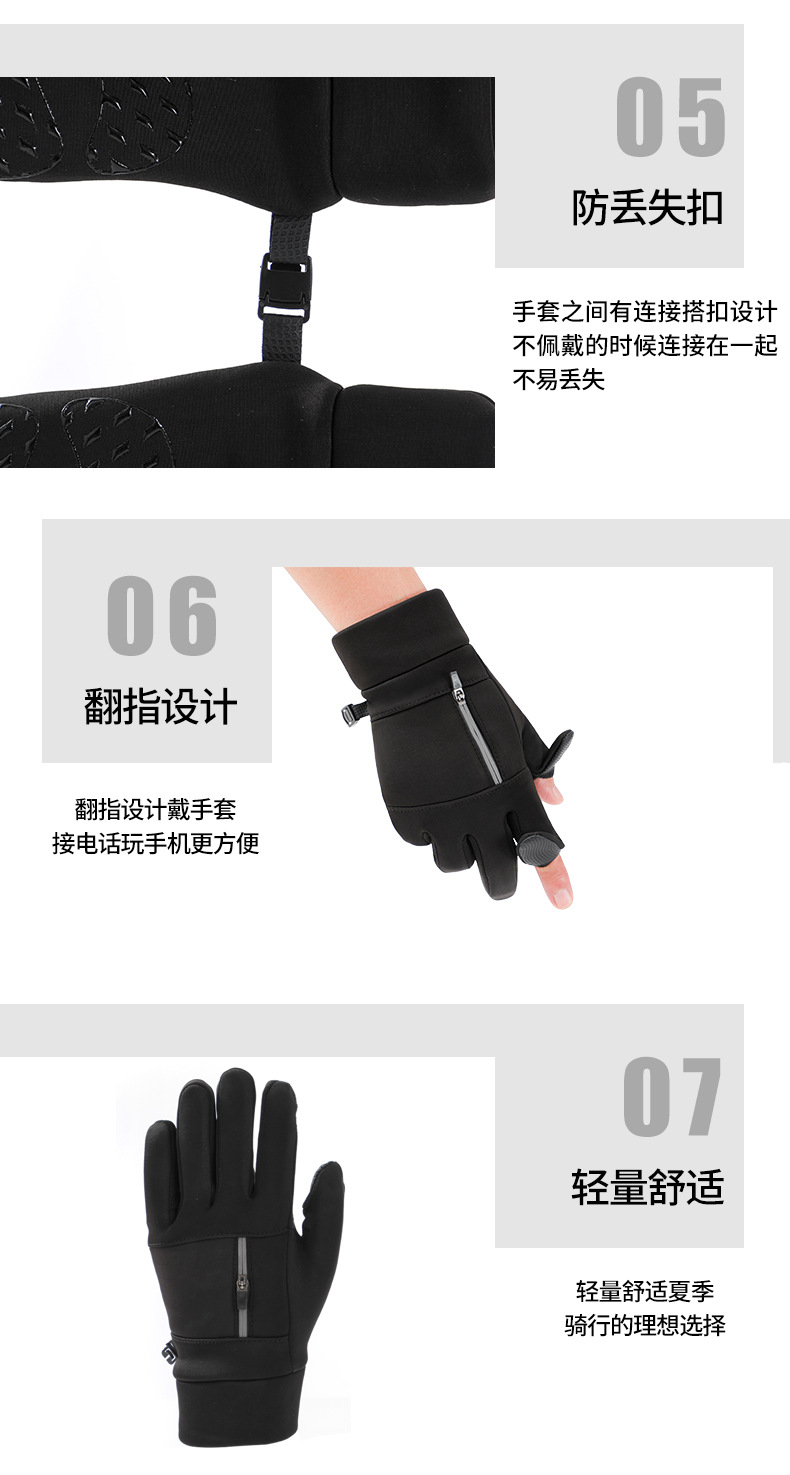 05

防丢失扣

手套之间有连接搭扣设计
不佩戴的时候连接在一起
不易丢失

06

翻指设计

翻指设计戴手套
接电话玩手机更方便

07

轻量舒适

轻量舒适夏季
骑行的理想选择