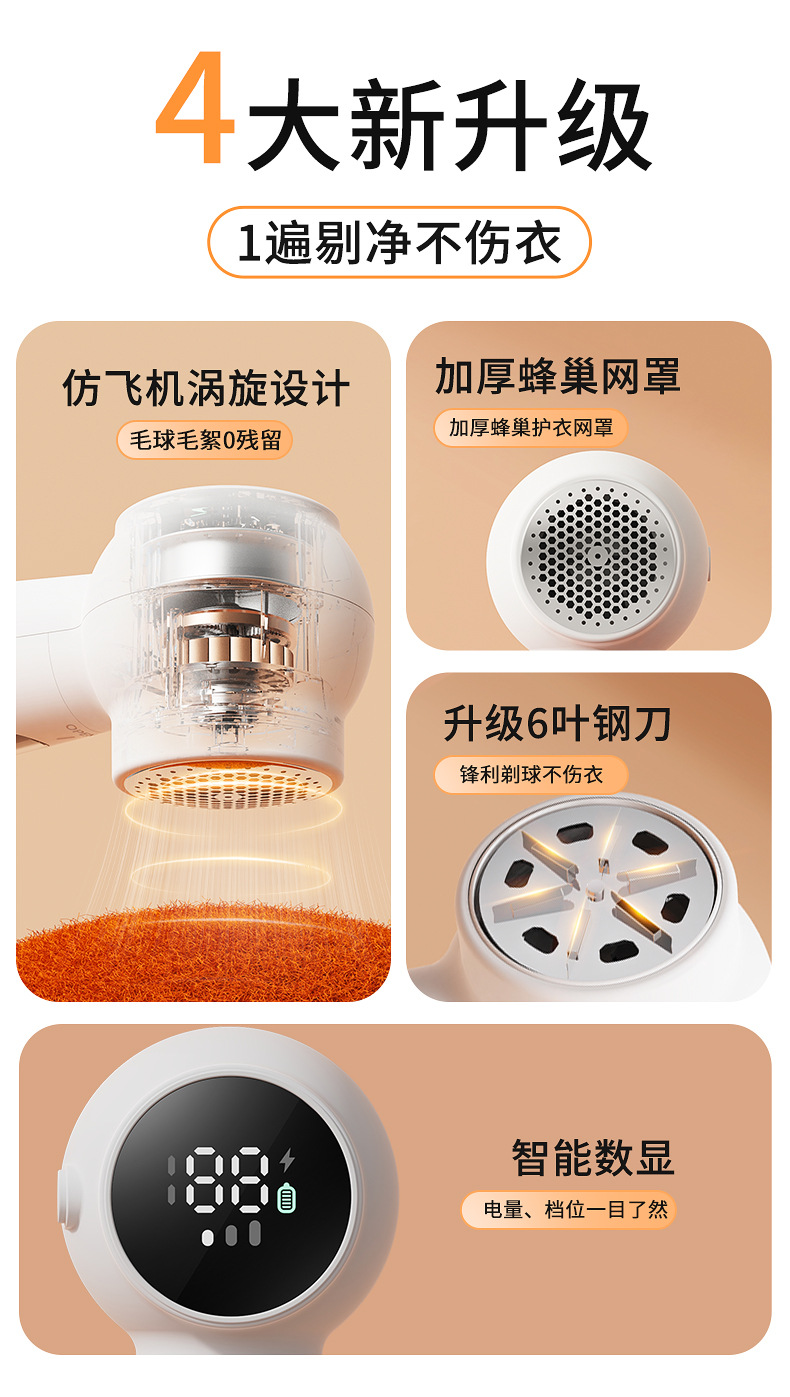 4大新升级

1遍剔净不伤衣

仿飞机涡旋设计

毛球毛絮0残留

加厚蜂巢网罩

加厚蜂巢护衣网罩

升级6叶钢刀

锋利剃球不伤衣

88

智能数显

电量、档位一目了然