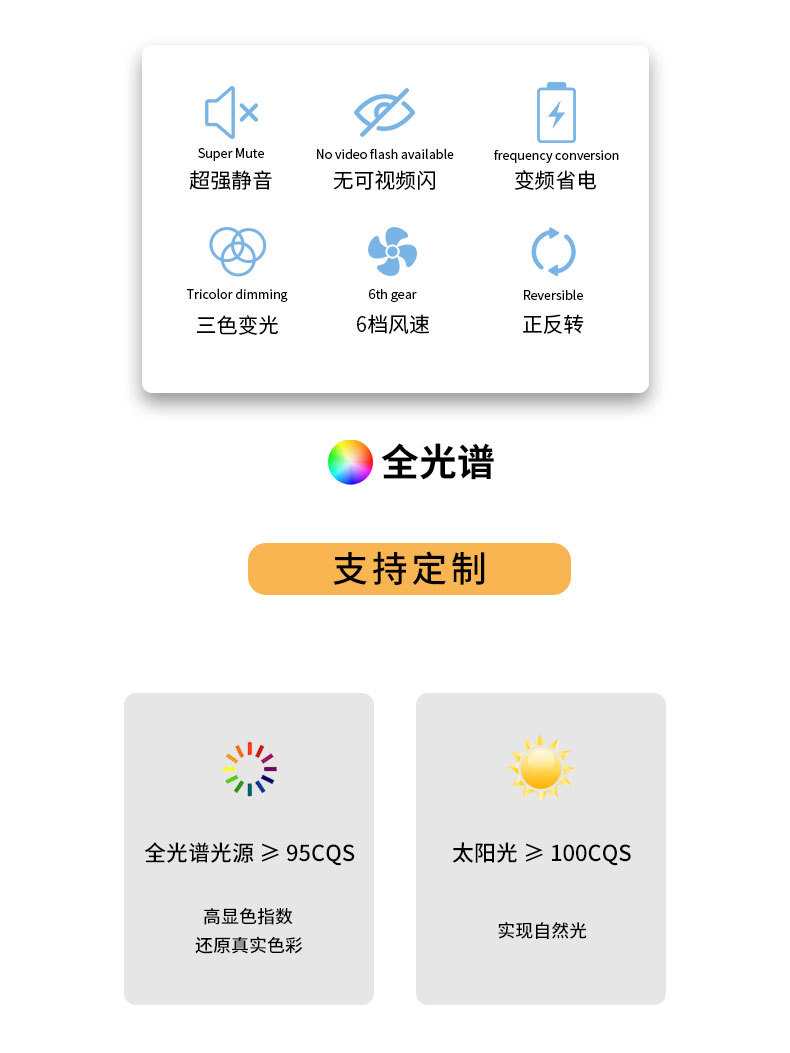 Super Mute
超强静音

No video flash available
无可视频闪

frequency conversion
变频省电

Tricolor dimming
三色变光

6th gear
6档风速

Reversible
正反转

全光谱

支持定制

全光谱光源 ≥ 95CQS

高显色指数
还原真实色彩

太阳光 ≥ 100CQS

实现自然光