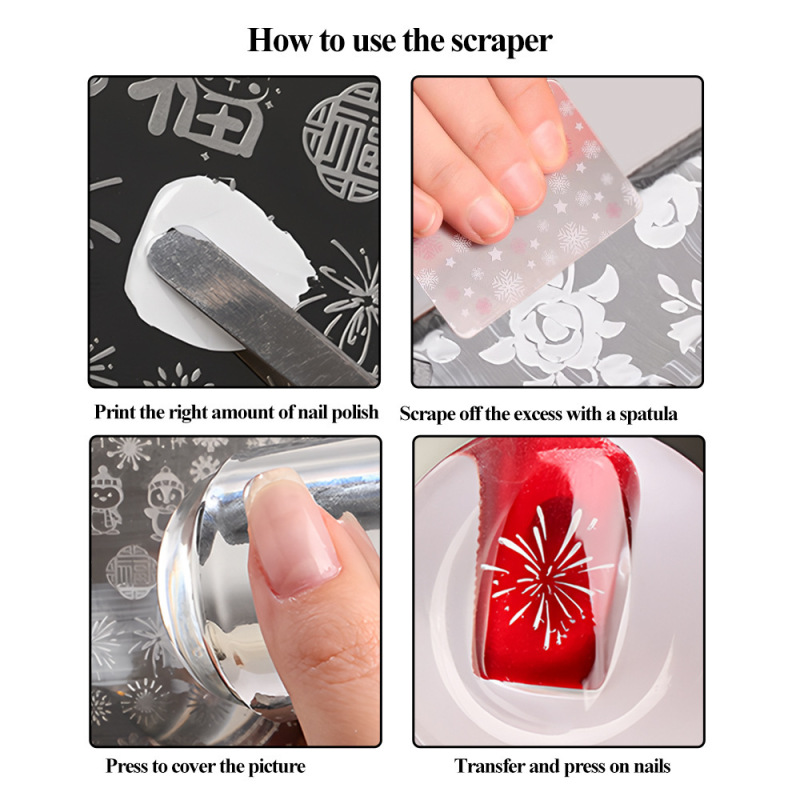 How to use the scraper

福

Print the right amount of nail polish

Scrape off the excess with a spatula

Press to cover the picture

Transfer and press on nails