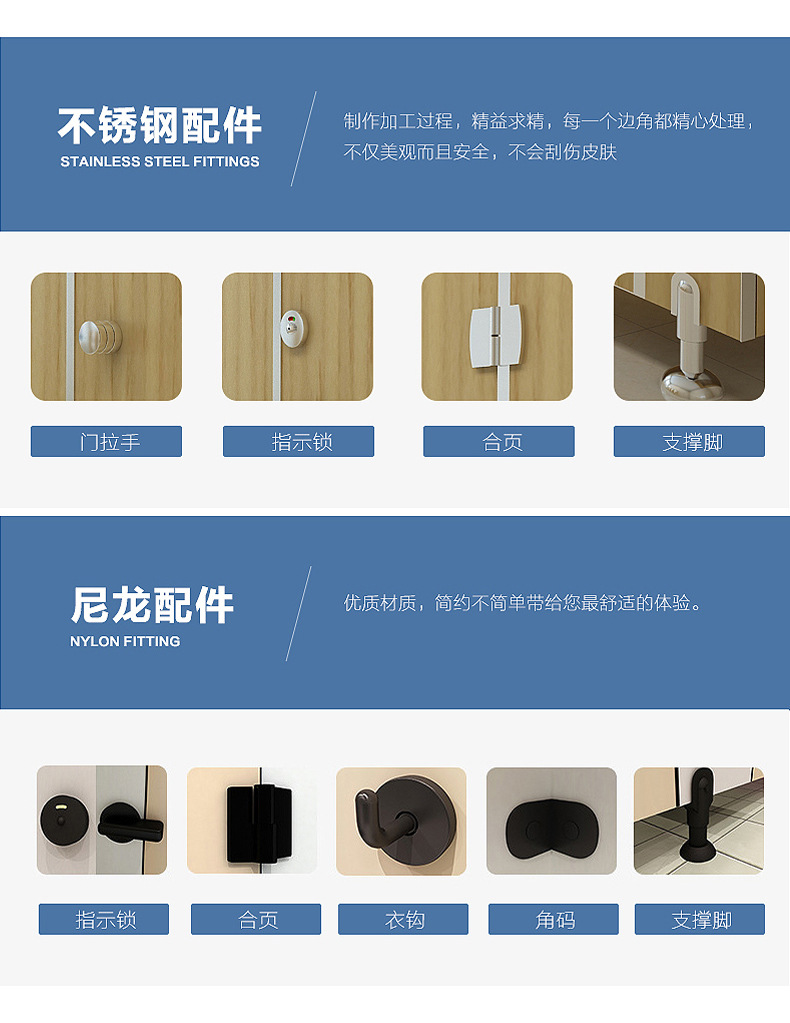 不锈钢配件
STAINLESS STEEL FITTINGS

制作加工过程，精益求精，每一个边角都精心处理，不仅美观而且安全，不会刮伤皮肤

门拉手

指示锁

合页

支撑脚

尼龙配件
NYLON FITTING

优质材质，简约不简单带给您最舒适的体验。

指示锁

合页

衣钩

角码

支撑脚