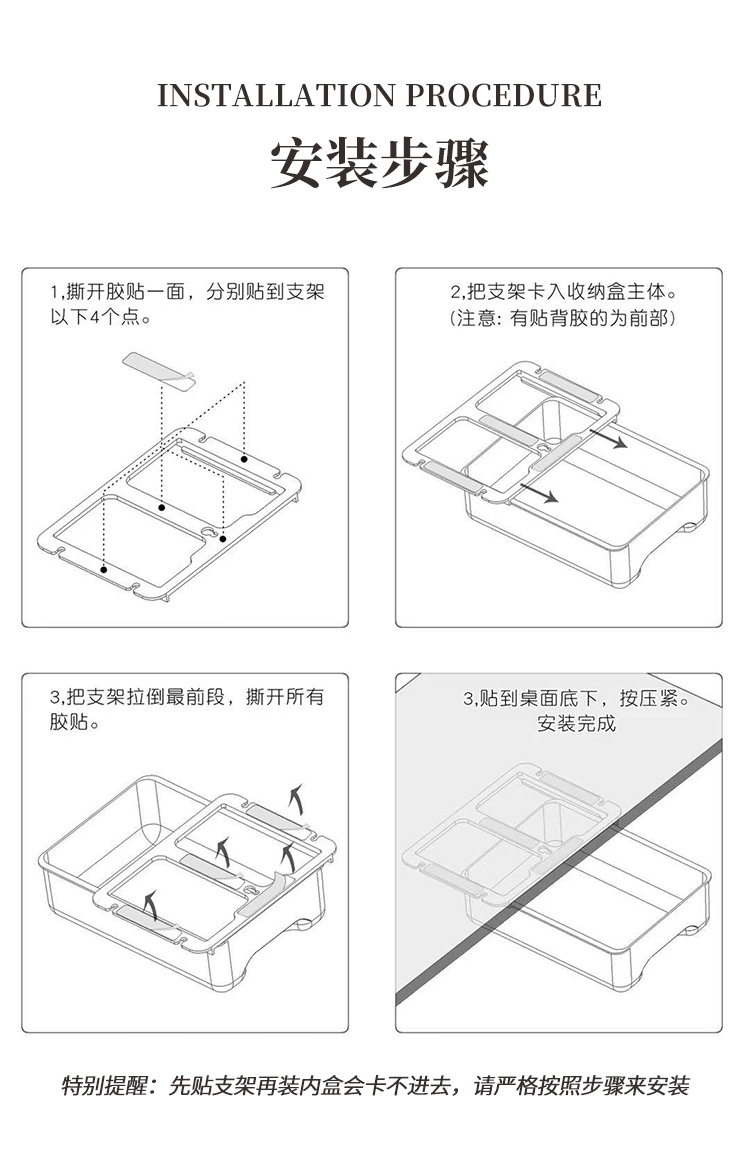 INSTALLATION PROCEDURE

安装步骤

1,撕开胶贴一面，分别贴到支架以下4个点。

2,把支架卡入收纳盒主体。
(注意: 有贴背胶的为前部)

3,把支架拉倒最前段，撕开所有胶贴。

3,贴到桌面底下，按压紧。
安装完成

特别提醒：先贴支架再装内盒会卡不进去，请严格按照步骤来安装