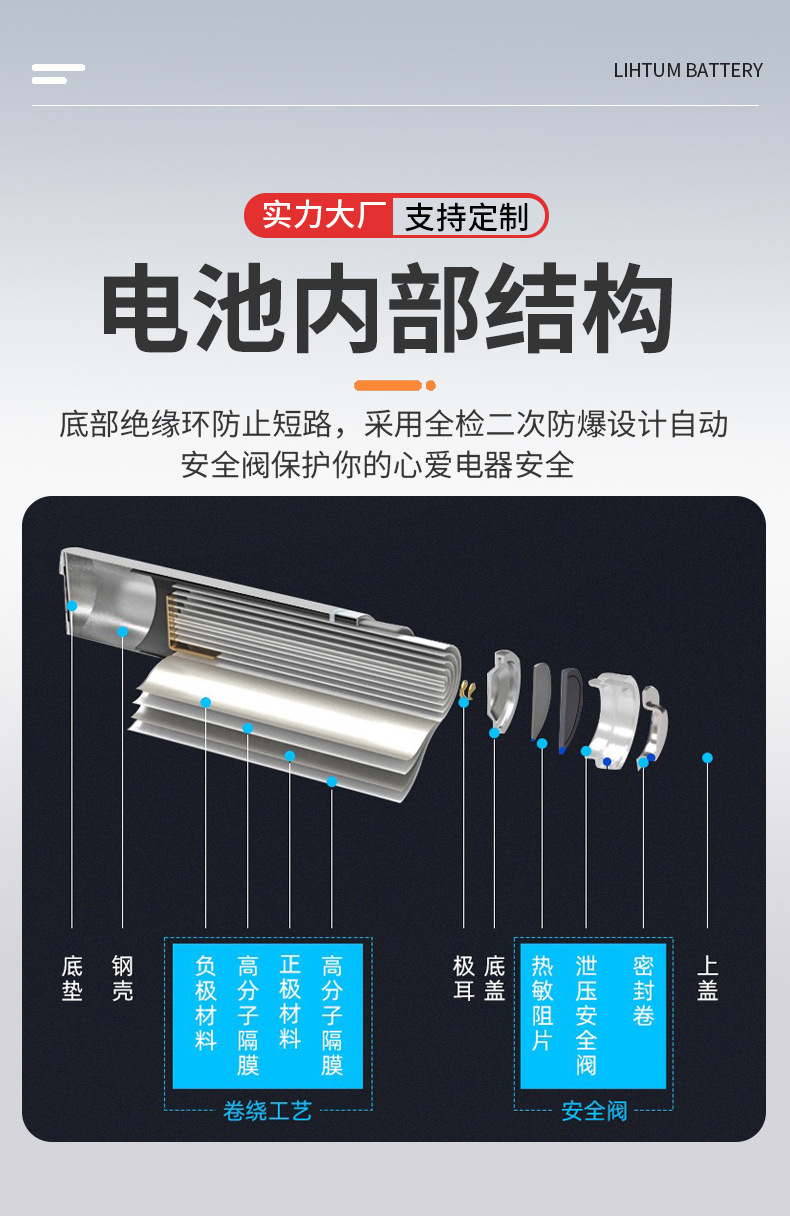 LIHTUM BATTERY

实力大厂 支持定制

电池内部结构

底部绝缘环防止短路，采用全检二次防爆设计自动安全阀保护你的心爱电器安全

底垫
钢壳
负极材料
高分子隔膜
正极材料
高分子隔膜
卷绕工艺
极耳
底盖
热敏阻片
泄压安全阀
密封卷
安全阀
上盖