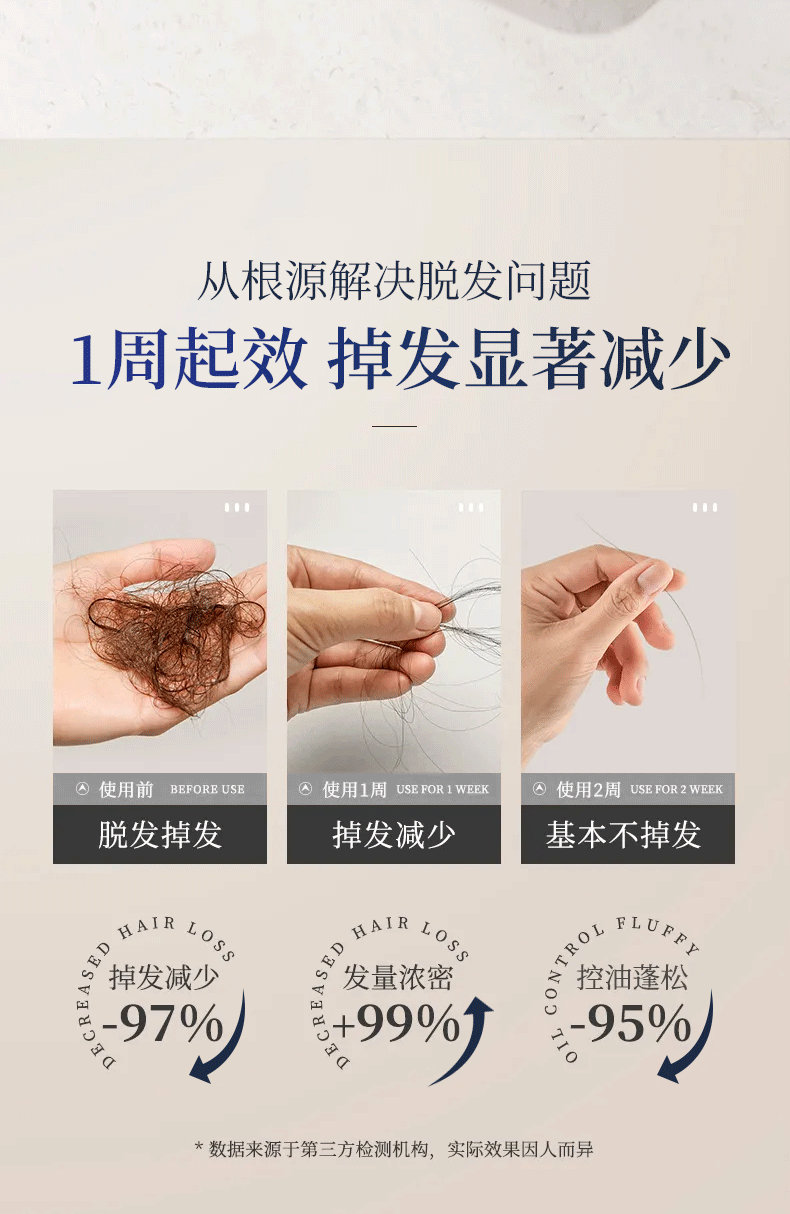 从根源解决脱发问题

1周起效 掉发显著减少

使用前 BEFORE USE
脱发掉发

使用1周 USE FOR 1 WEEK
掉发减少

使用2周 USE FOR 2 WEEK
基本不掉发

DECREASED HAIR LOSS
掉发减少
-97%

DECREASED HAIR LOSS
发量浓密
+99%

OIL CONTROL FLUFFY
控油蓬松
-95%

* 数据来源于第三方检测机构，实际效果因人而异