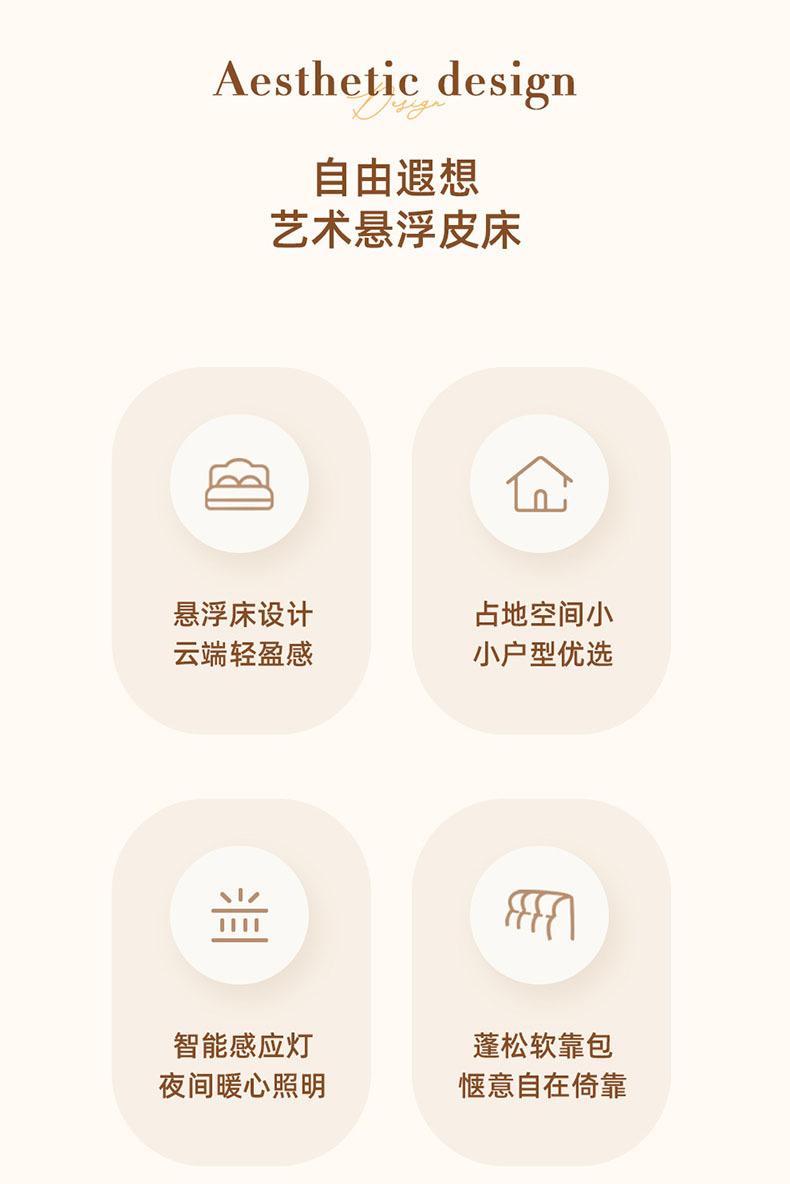 Aesthetic design
Design

自由遐想
艺术悬浮皮床

悬浮床设计
云端轻盈感

占地空间小
小户型优选

智能感应灯
夜间暖心照明

蓬松软靠包
惬意自在倚靠