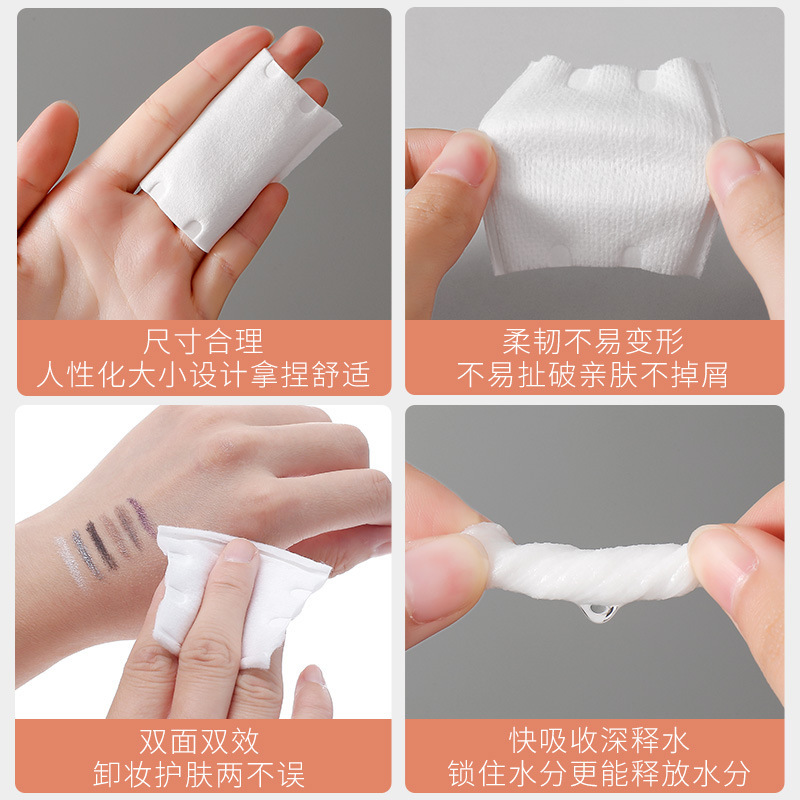 尺寸合理
人性化大小设计拿捏舒适

柔韧不易变形
不易扯破亲肤不掉屑

双面双效
卸妆护肤两不误

快吸收深释水
锁住水分更能释放水分