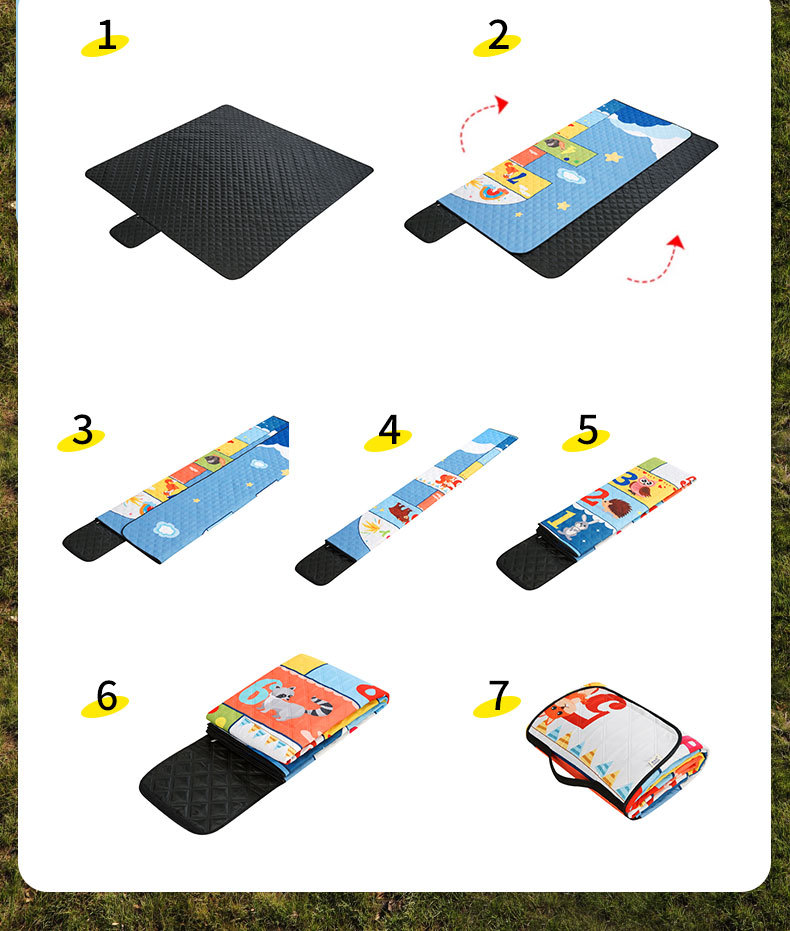 1

2

3

4

5

6

7