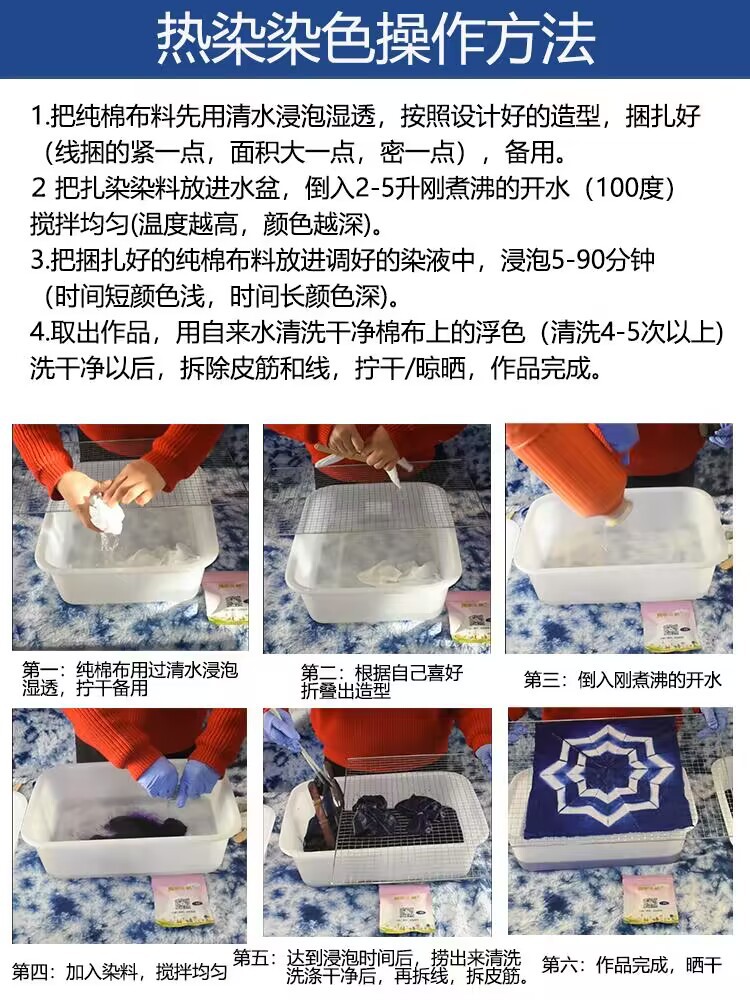 热染染色操作方法

1.把纯棉布料先用清水浸泡湿透，按照设计好的造型，捆扎好（线捆的紧一点，面积大一点，密一点），备用。
2 把扎染染料放进水盆，倒入2-5升刚煮沸的开水（100度）搅拌均匀(温度越高，颜色越深)。
3.把捆扎好的纯棉布料放进调好的染液中，浸泡5-90分钟（时间短颜色浅，时间长颜色深）。
4.取出作品，用自来水清洗干净棉布上的浮色（清洗4-5次以上）洗干净以后，拆除皮筋和线，拧干/晾晒，作品完成。

第一：纯棉布用过清水浸泡湿透，拧干备用

第二：根据自己喜好折叠出造型

第三：倒入刚煮沸的开水

第四：加入染料，搅拌均匀

第五：达到浸泡时间后，捞出来清洗洗涤干净后，再拆线，拆皮筋。

第六：作品完成，晒干