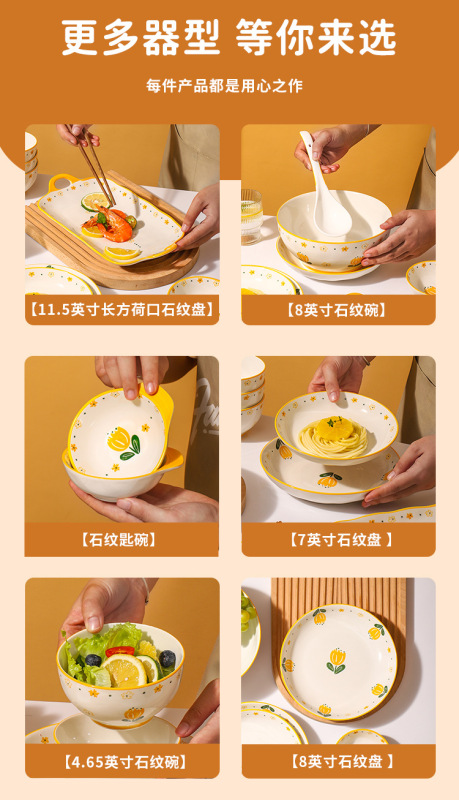 更多器型 等你来选

每件产品都是用心之作

【11.5英寸长方荷口石纹盘】

【8英寸石纹碗】

【石纹匙碗】

【7英寸石纹盘 】

【4.65英寸石纹碗】

【8英寸石纹盘 】