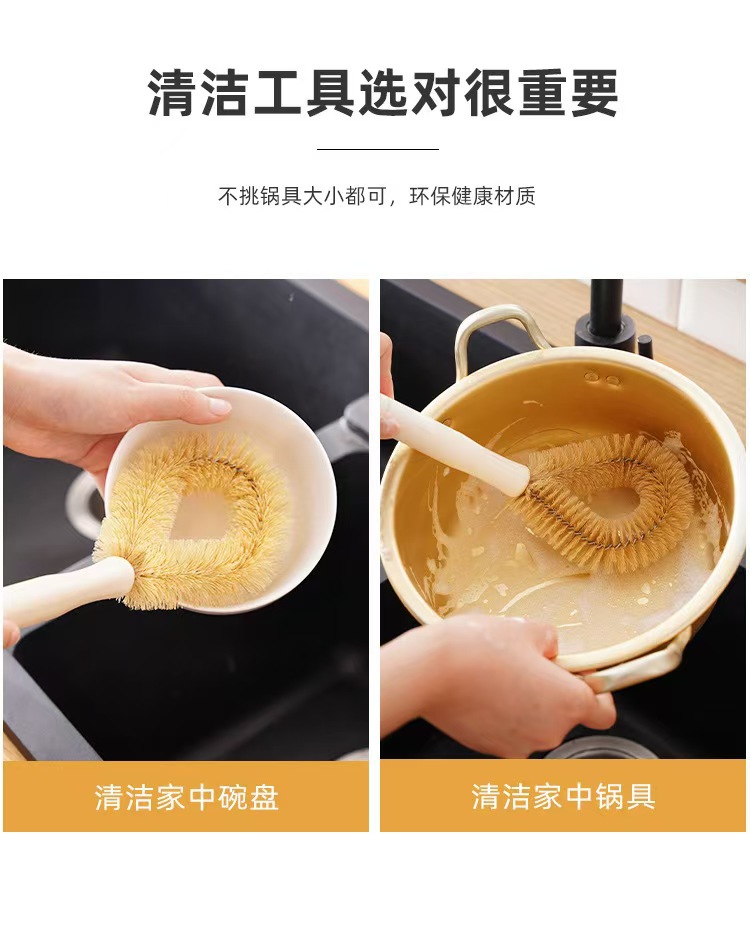 清洁工具选对很重要

不挑锅具大小都可，环保健康材质

清洁家中碗盘

清洁家中锅具