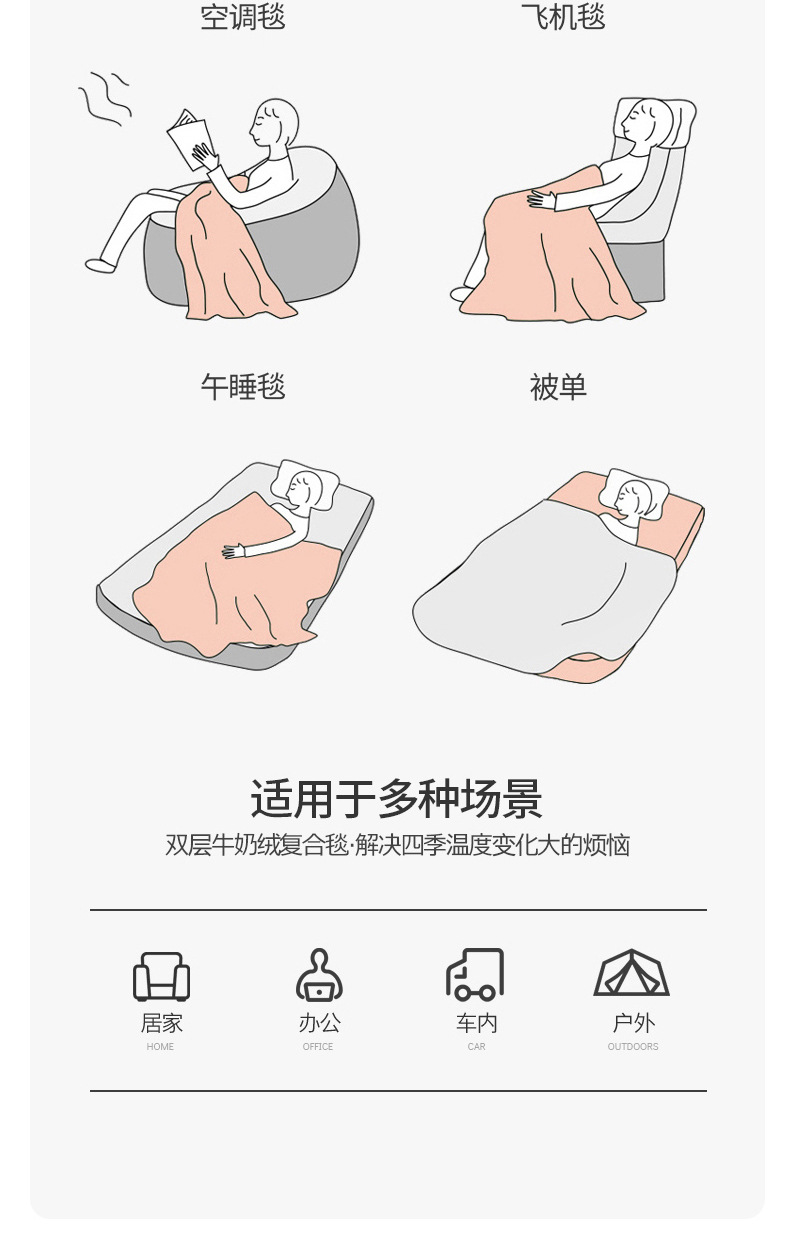 空调毯

飞机毯

午睡毯

被单

适用于多种场景

双层牛奶绒复合毯·解决四季温度变化大的烦恼

居家
HOME

办公
OFFICE

车内
CAR

户外
OUTDOORS