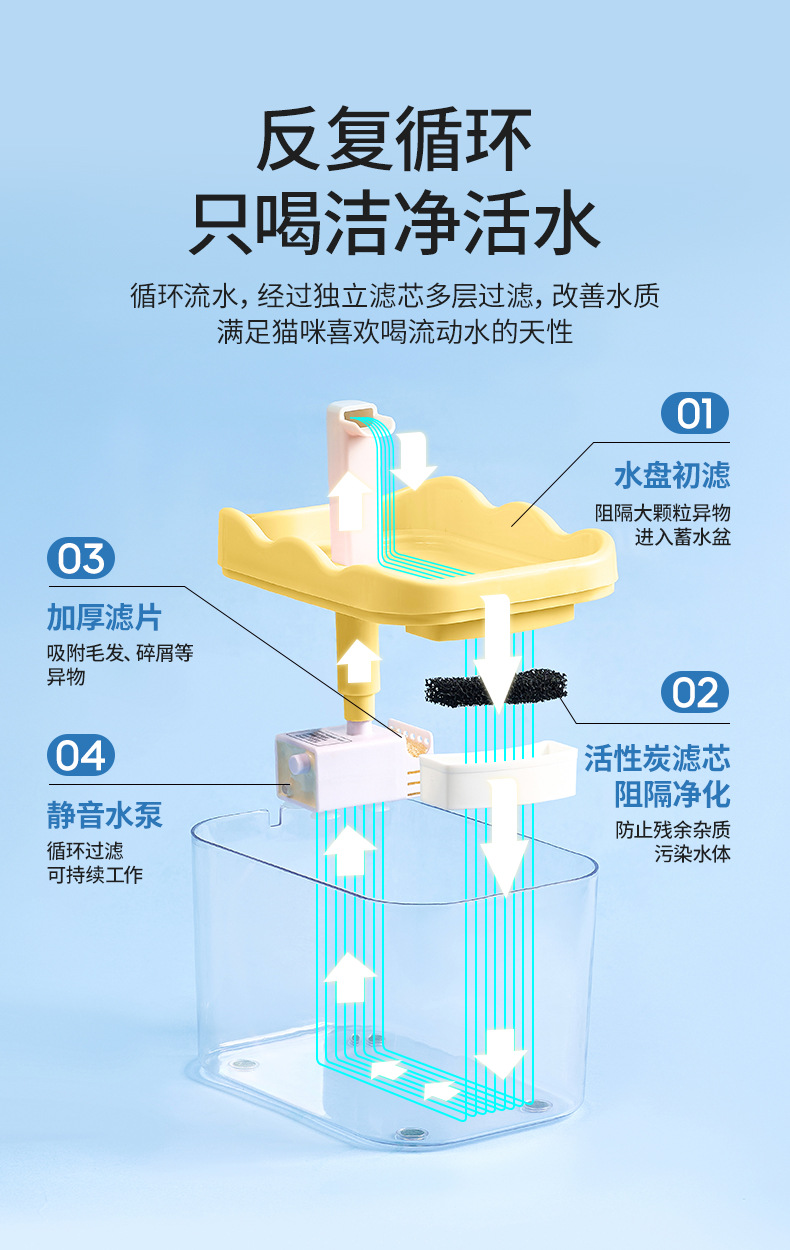 反复循环
只喝洁净活水

循环流水，经过独立滤芯多层过滤，改善水质
满足猫咪喜欢喝流动水的天性

01
水盘初滤
阻隔大颗粒异物
进入蓄水盆

03
加厚滤片
吸附毛发、碎屑等
异物

02
活性炭滤芯
阻隔净化
防止残余杂质
污染水体

04
静音水泵
循环过滤
可持续工作