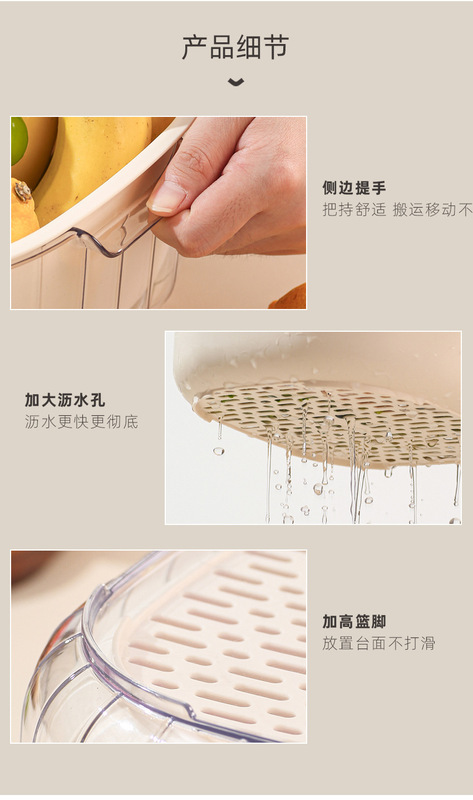 产品细节

侧边提手
把持舒适 搬运移动不

加大沥水孔
沥水更快更彻底

加高篮脚
放置台面不打滑