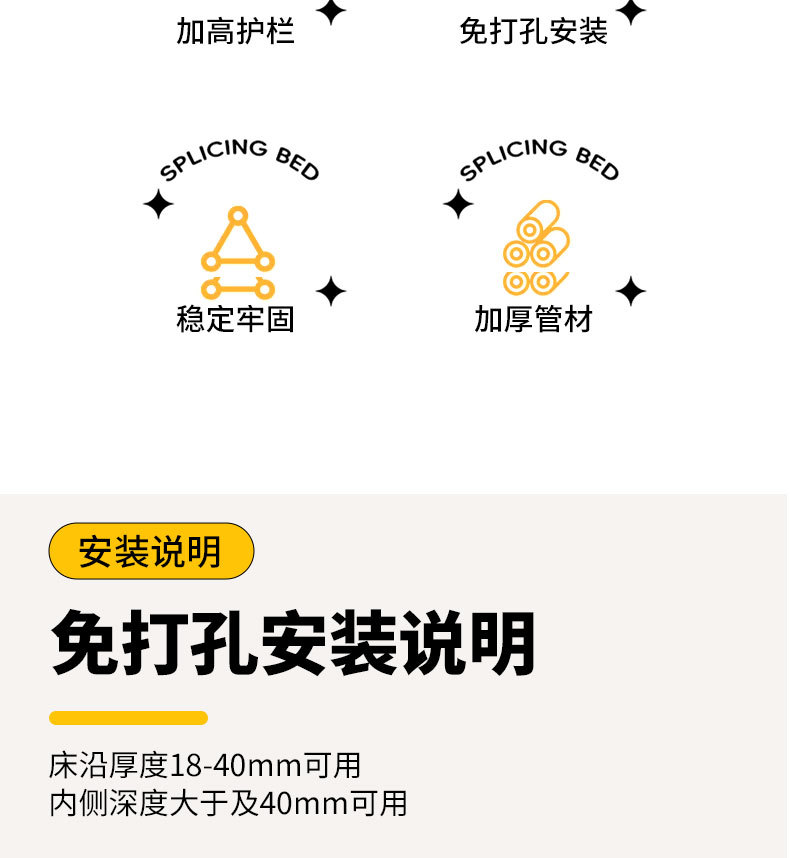 加高护栏

免打孔安装

SPLICING BED

稳定牢固

SPLICING BED

加厚管材

安装说明

免打孔安装说明

床沿厚度18-40mm可用
内侧深度大于及40mm可用