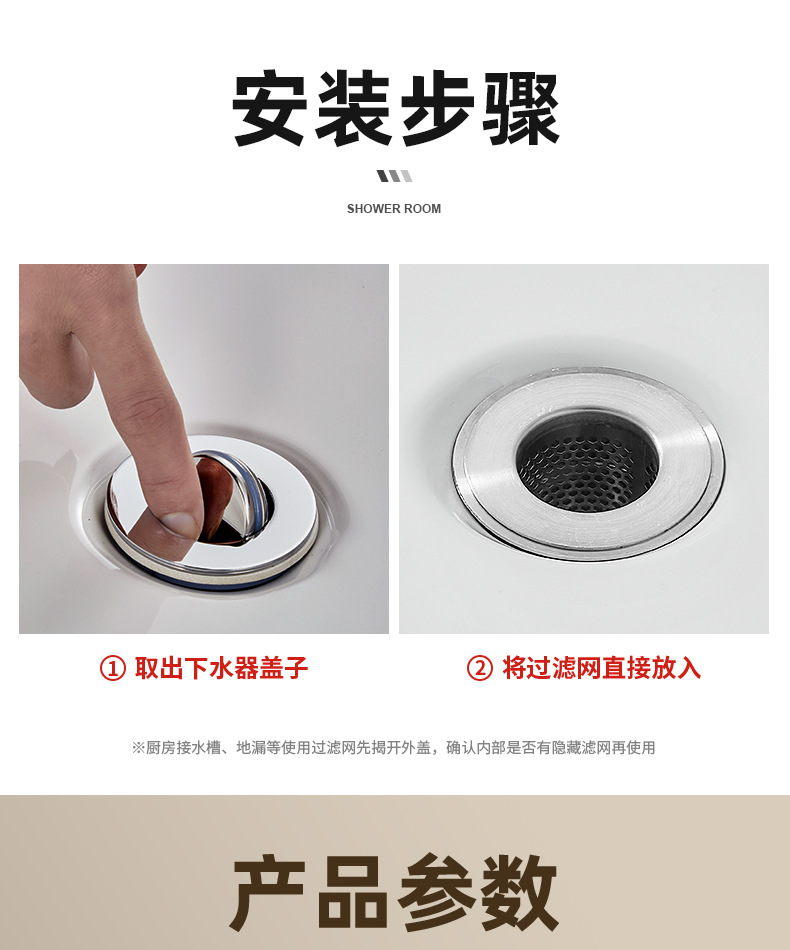 安装步骤

SHOWER ROOM

① 取出下水器盖子

② 将过滤网直接放入

※厨房接水槽、地漏等使用过滤网先揭开外盖，确认内部是否有隐藏滤网再使用

产品参数