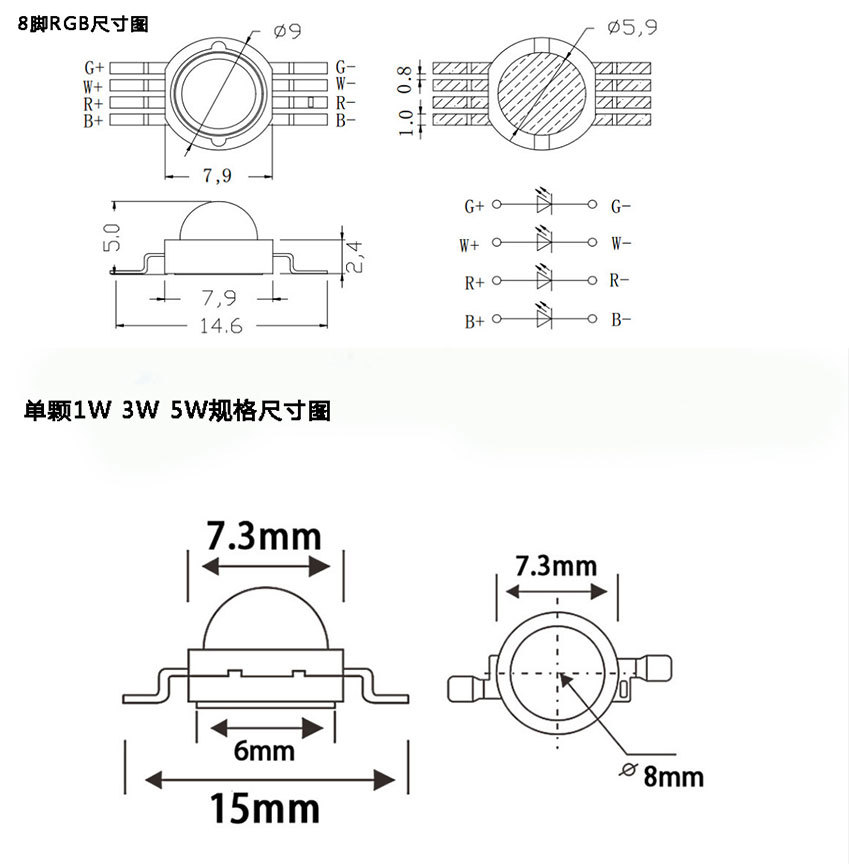 8脚RGB尺寸图

ø9

G+
W+
R+
B+

G-
W-
R-
B-

7,9

ø5,9

0.8
1.0

5.0
2,4
7,9
14.6

G+ G-
W+ W-
R+ R-
B+ B-

单颗1W 3W 5W规格尺寸图

7.3mm
6mm
15mm

7.3mm
ø 8mm