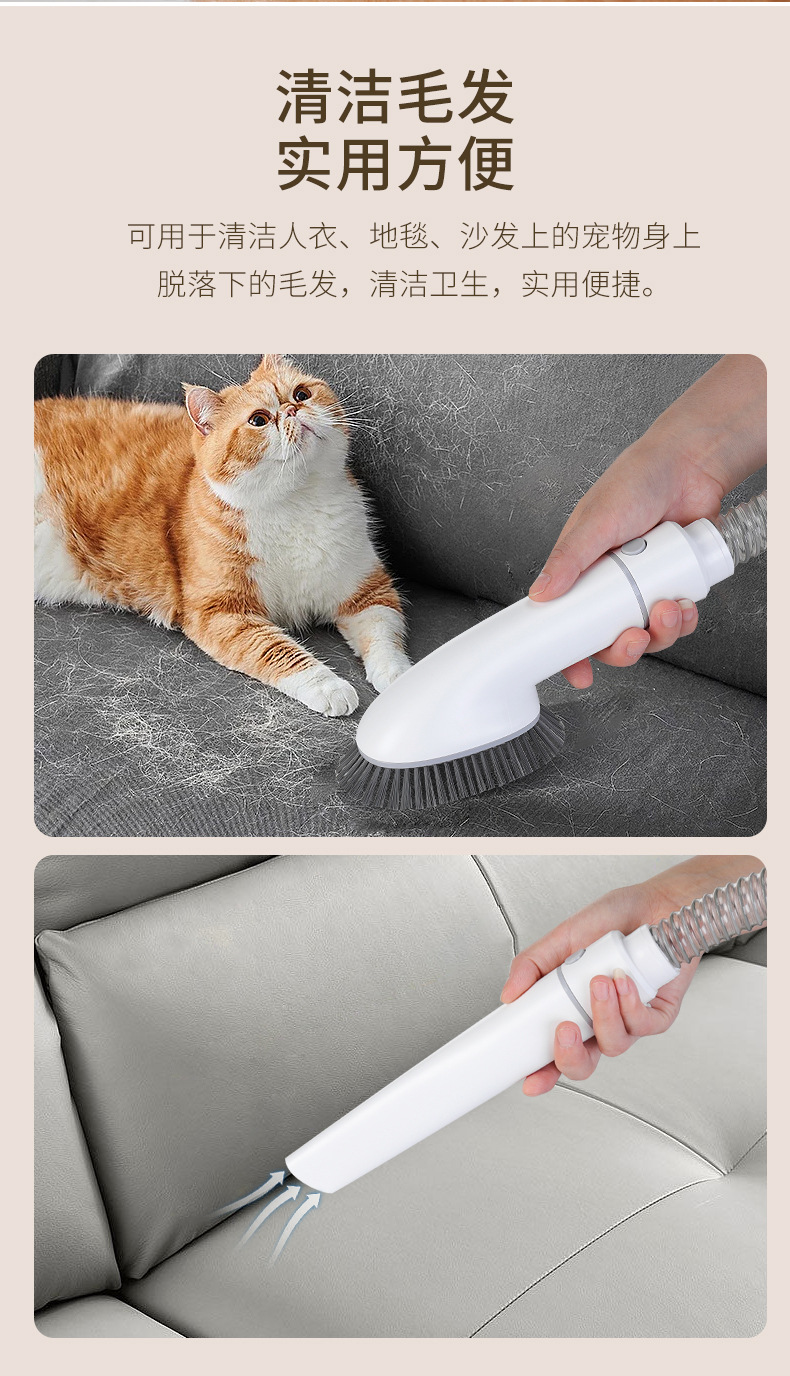 清洁毛发
实用方便

可用于清洁人衣、地毯、沙发上的宠物身上脱落下的毛发，清洁卫生，实用便捷。