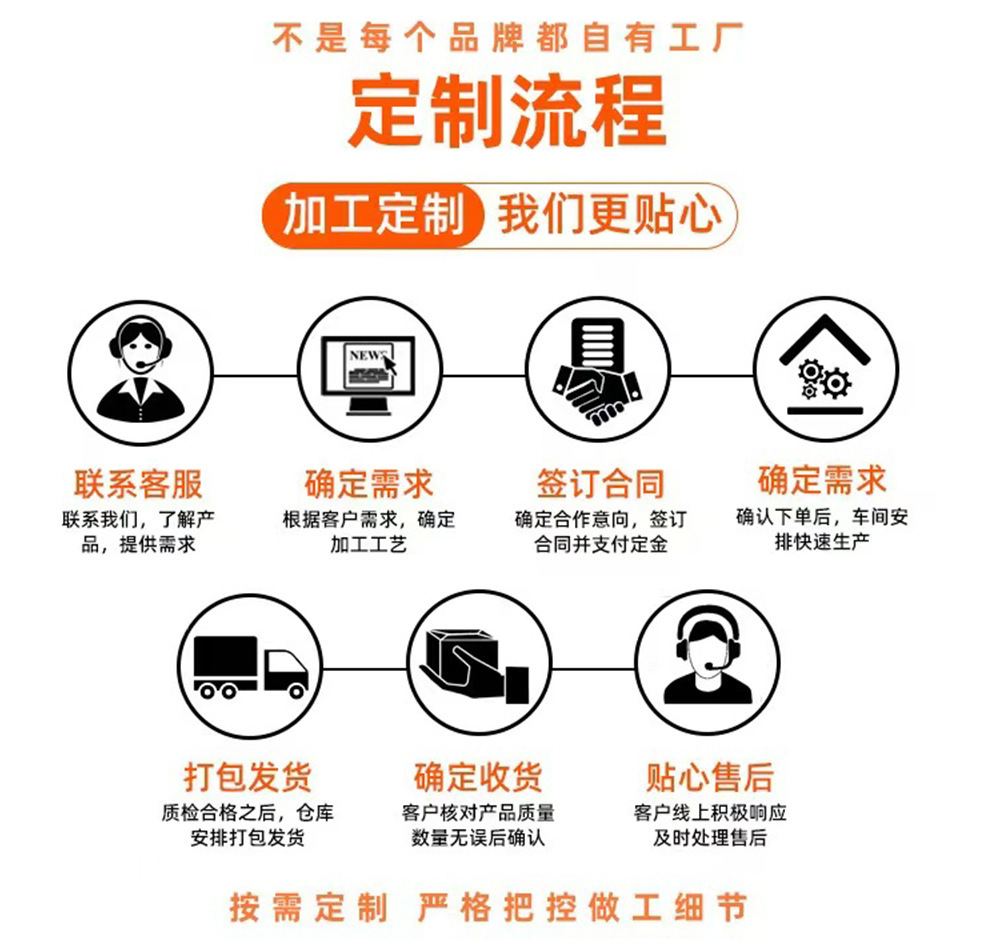 不是每个品牌都自有工厂

定制流程

加工定制 我们更贴心

NEWS

联系客服
联系我们，了解产品，提供需求

确定需求
根据客户需求，确定加工工艺

签订合同
确定合作意向，签订合同并支付定金

确定需求
确认下单后，车间安排快速生产

打包发货
质检合格之后，仓库安排打包发货

确定收货
客户核对产品质量数量无误后确认

贴心售后
客户线上积极响应及时处理售后

按需定制 严格把控做工细节