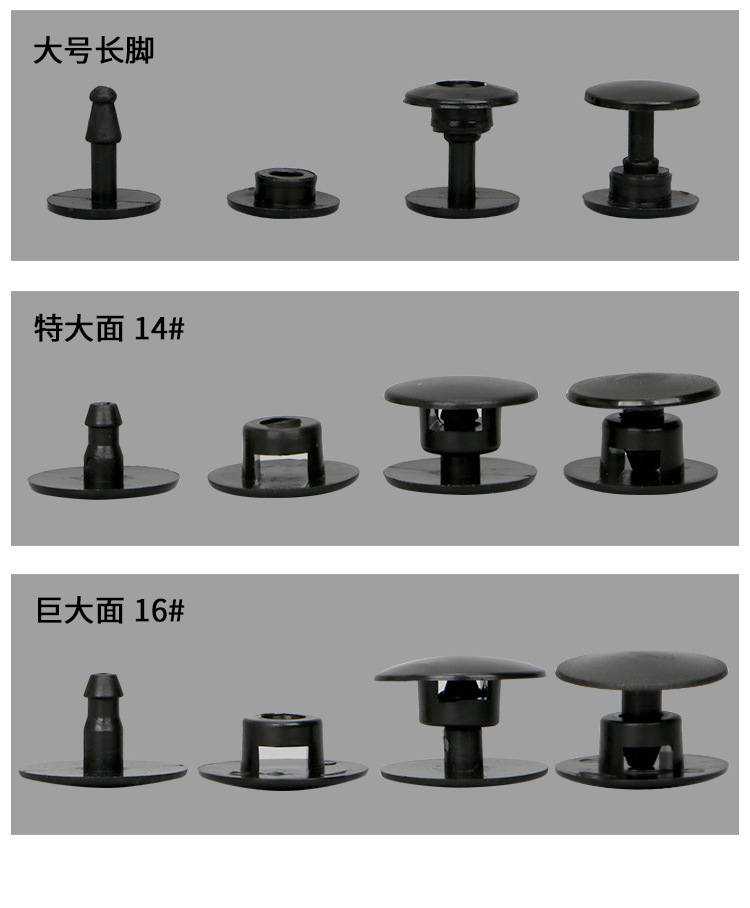 大号长脚

特大面 14#

巨大面 16#