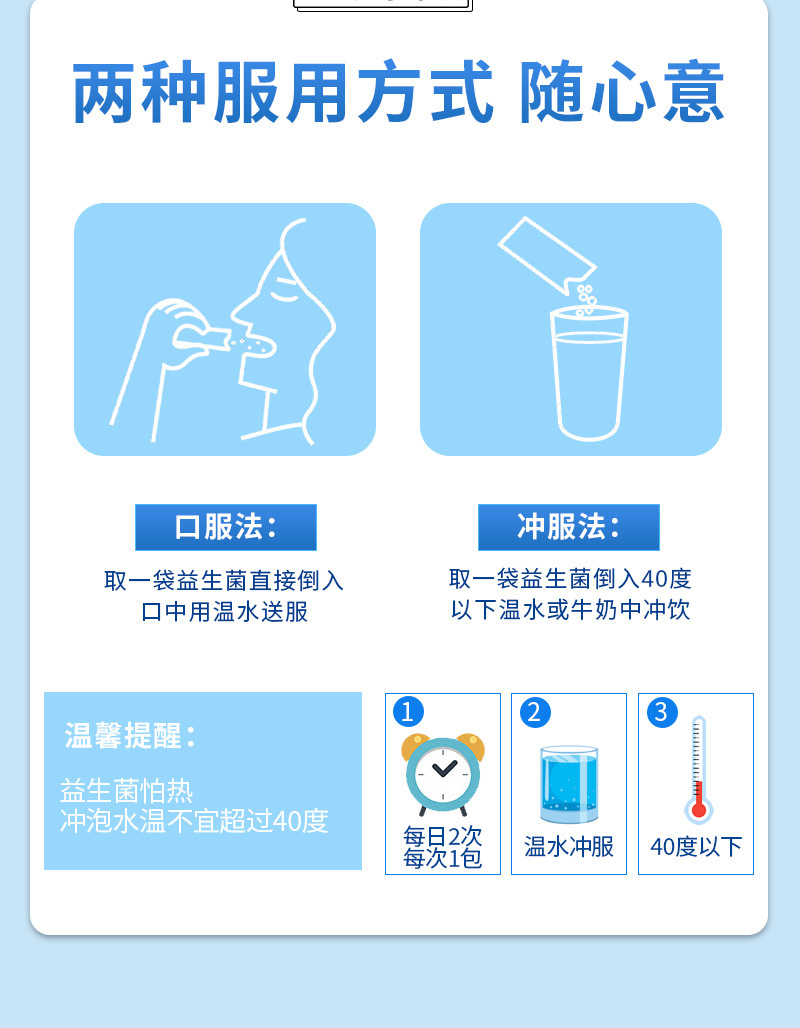 两种服用方式 随心意

口服法：

取一袋益生菌直接倒入口中用温水送服

冲服法：

取一袋益生菌倒入40度以下温水或牛奶中冲饮

温馨提醒：

益生菌怕热
冲泡水温不宜超过40度

1
每日2次
每次1包

2
温水冲服

3
40度以下