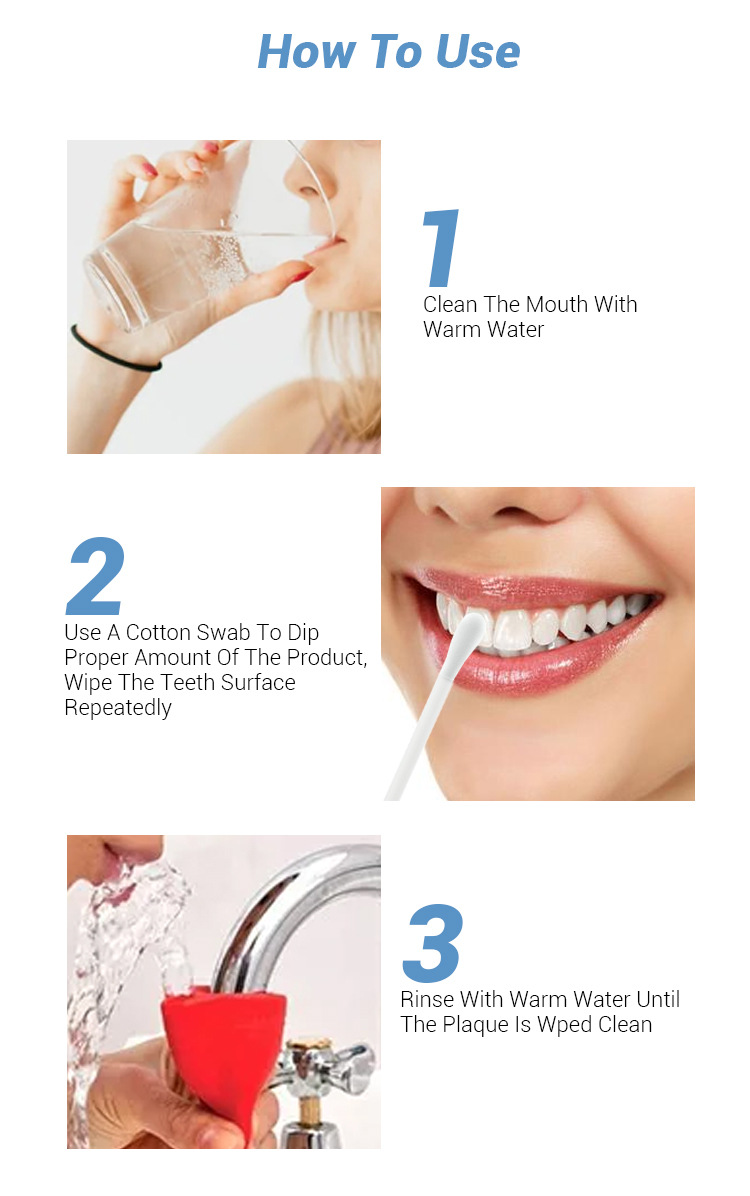 How To Use

1
Clean The Mouth With Warm Water

2
Use A Cotton Swab To Dip Proper Amount Of The Product, Wipe The Teeth Surface Repeatedly

3
Rinse With Warm Water Until The Plaque Is Wped Clean