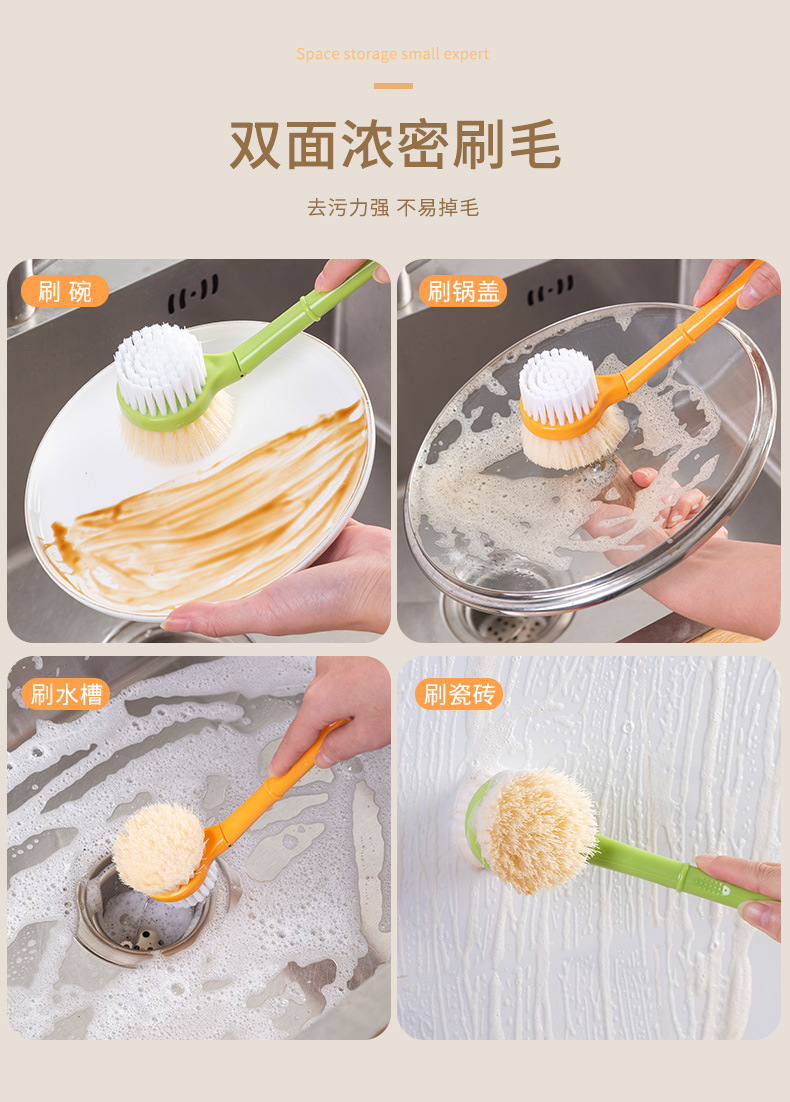 Space storage small expert

双面浓密刷毛

去污力强 不易掉毛

刷 碗

刷锅盖

刷水槽

刷瓷砖