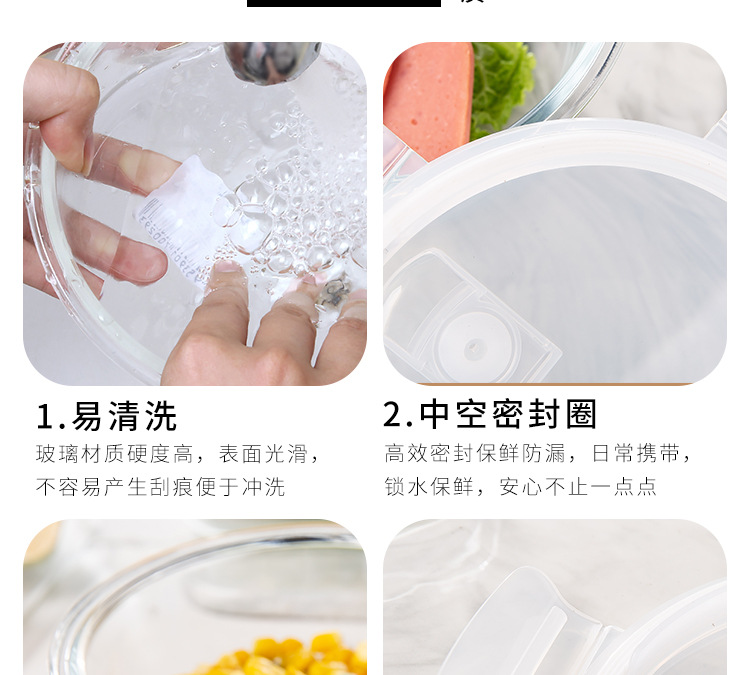 1.易清洗
玻璃材质硬度高，表面光滑，不容易产生刮痕便于冲洗

2.中空密封圈
高效密封保鲜防漏，日常携带，锁水保鲜，安心不止一点点