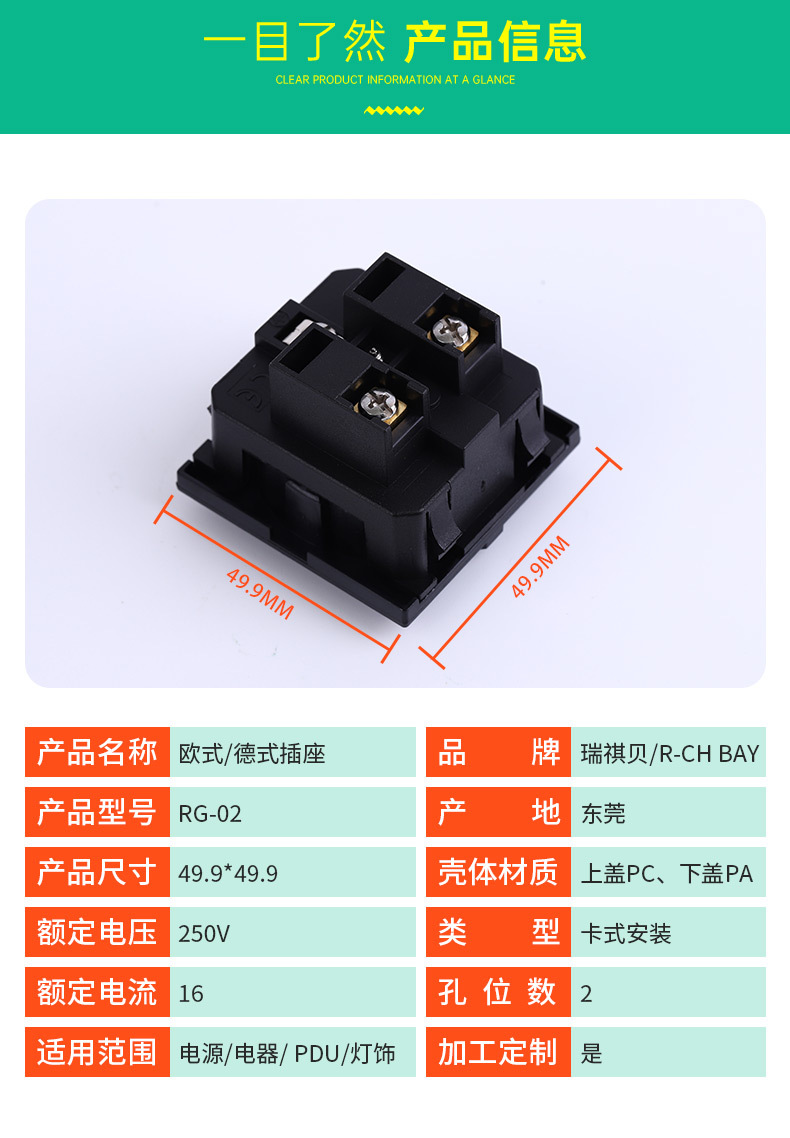 一目了然 产品信息
CLEAR PRODUCT INFORMATION AT A GLANCE

49.9MM
49.9MM

| 产品名称 | 欧式/德式插座 | 品 牌 | 瑞祺贝/R-CH BAY |
|---|---|---|---|
| 产品型号 | RG-02 | 产 地 | 东莞 |
| 产品尺寸 | 49.9*49.9 | 壳体材质 | 上盖PC、下盖PA |
| 额定电压 | 250V | 类 型 | 卡式安装 |
| 额定电流 | 16 | 孔 位 数 | 2 |
| 适用范围 | 电源/电器/ PDU/灯饰 | 加工定制 | 是 |