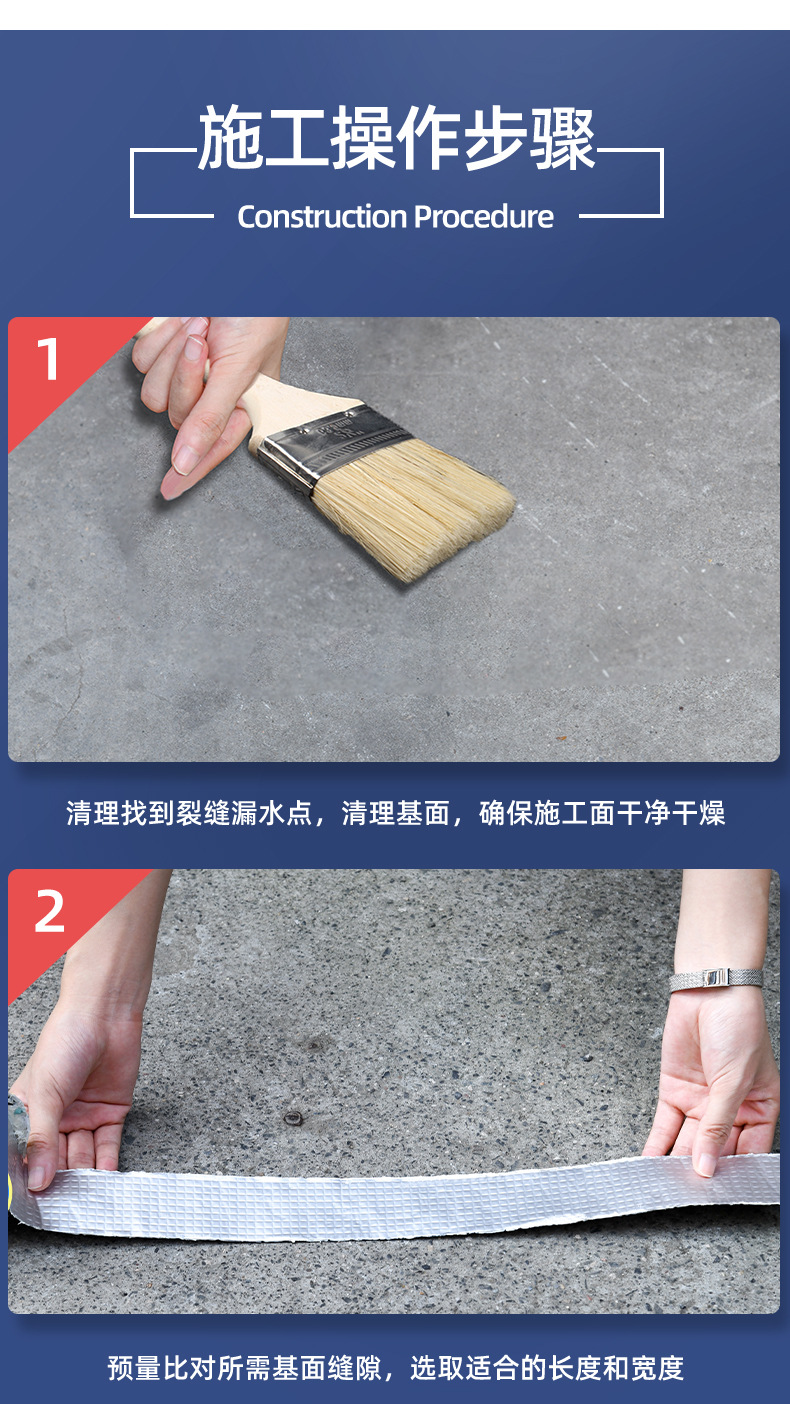 施工操作步骤
Construction Procedure

1

清理找到裂缝漏水点，清理基面，确保施工面干净干燥

2

预量比对所需基面缝隙，选取适合的长度和宽度