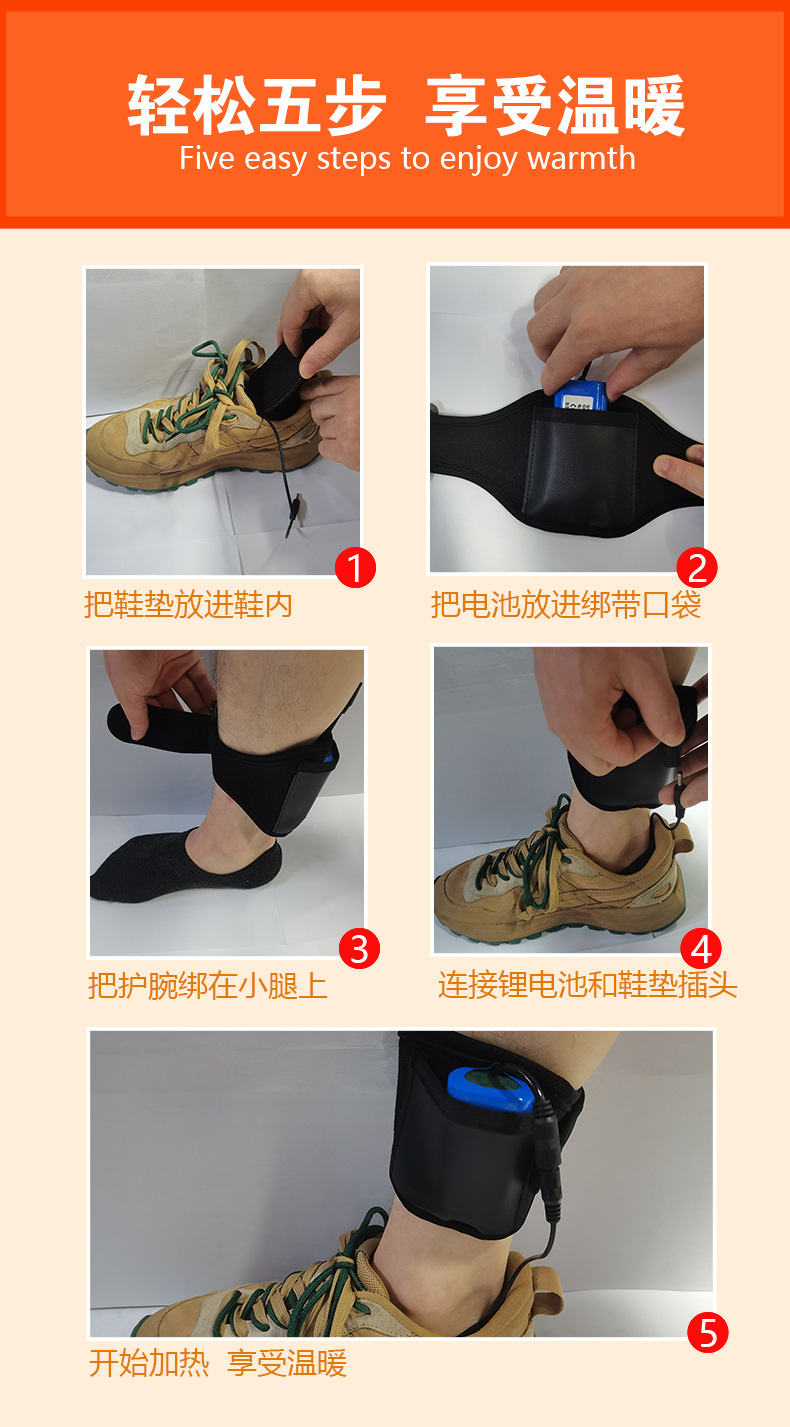 轻松五步 享受温暖
Five easy steps to enjoy warmth

1
把鞋垫放进鞋内

2
把电池放进绑带口袋

3
把护腕绑在小腿上

4
连接锂电池和鞋垫插头

5
开始加热 享受温暖