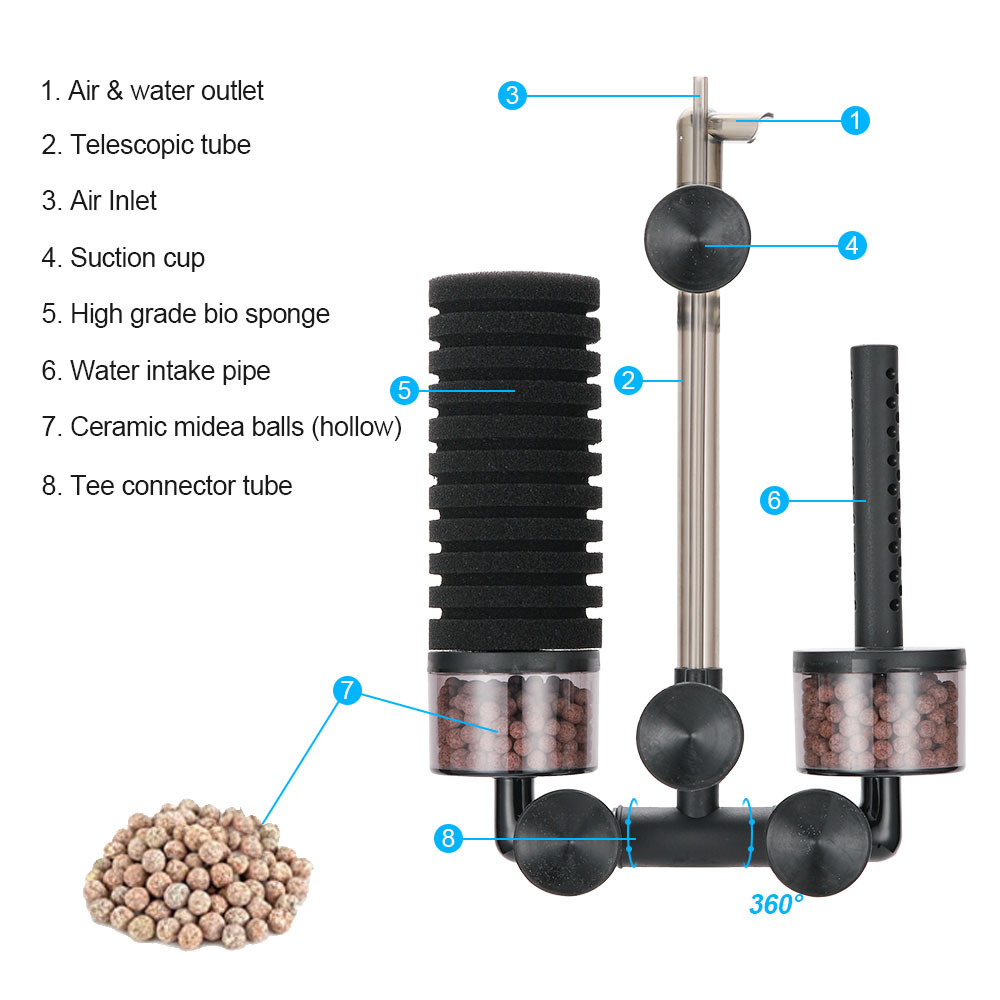 1. Air & water outlet

2. Telescopic tube

3. Air Inlet

4. Suction cup

5. High grade bio sponge

6. Water intake pipe

7. Ceramic midea balls (hollow)

8. Tee connector tube

3

1

4

5

2

6

7

8

360°