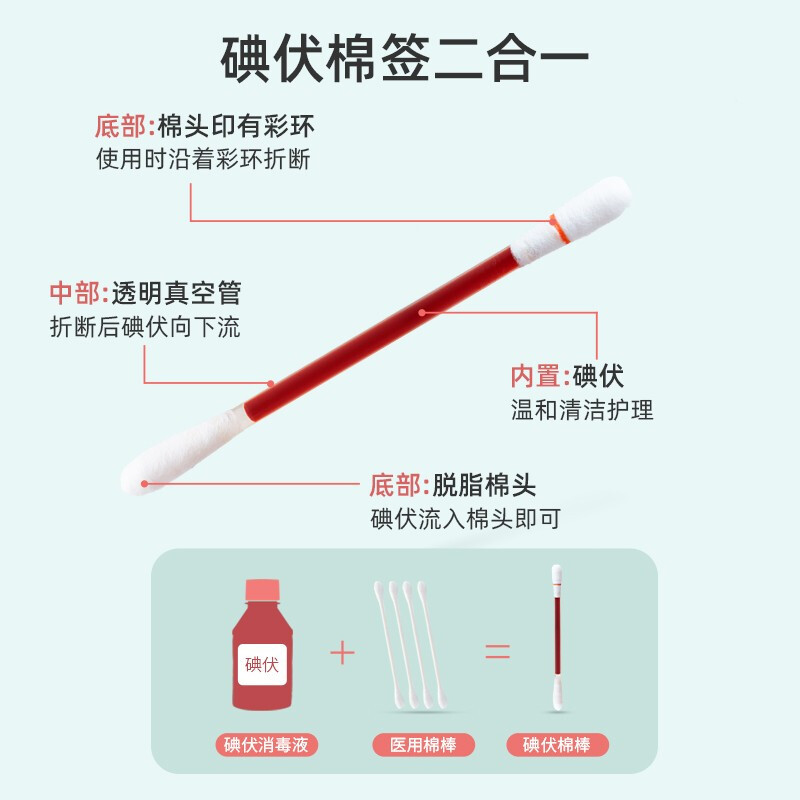 碘伏棉签二合一

底部:棉头印有彩环
使用时沿着彩环折断

中部:透明真空管
折断后碘伏向下流

内置:碘伏
温和清洁护理

底部:脱脂棉头
碘伏流入棉头即可

碘伏

+

=

碘伏消毒液

医用棉棒

碘伏棉棒