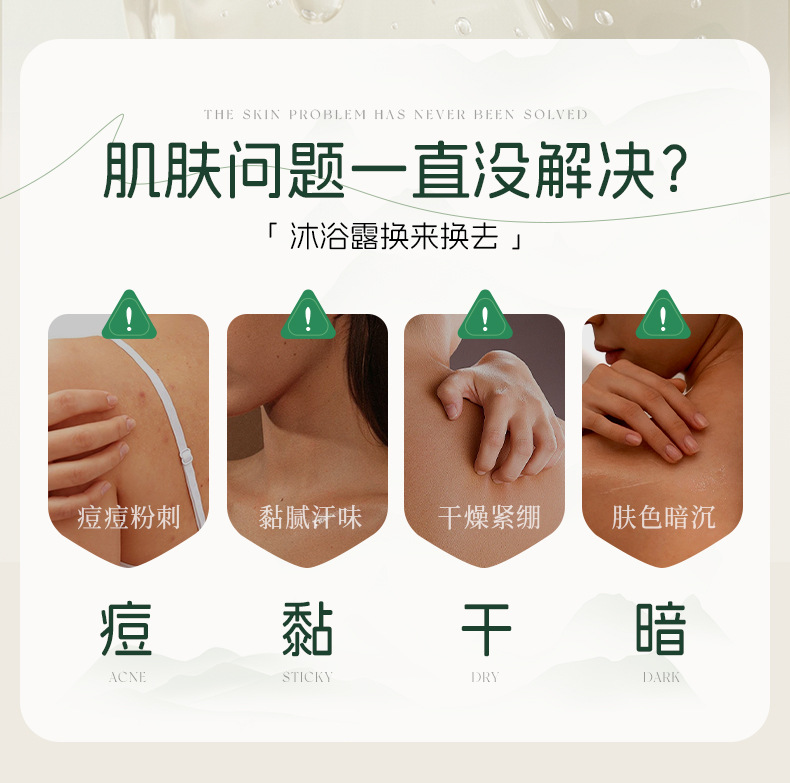 THE SKIN PROBLEM HAS NEVER BEEN SOLVED

肌肤问题一直没解决？

「 沐浴露换来换去 」

!

痘痘粉刺

!

黏腻汗味

!

干燥紧绷

!

肤色暗沉

痘
ACNE

黏
STICKY

干
DRY

暗
DARK