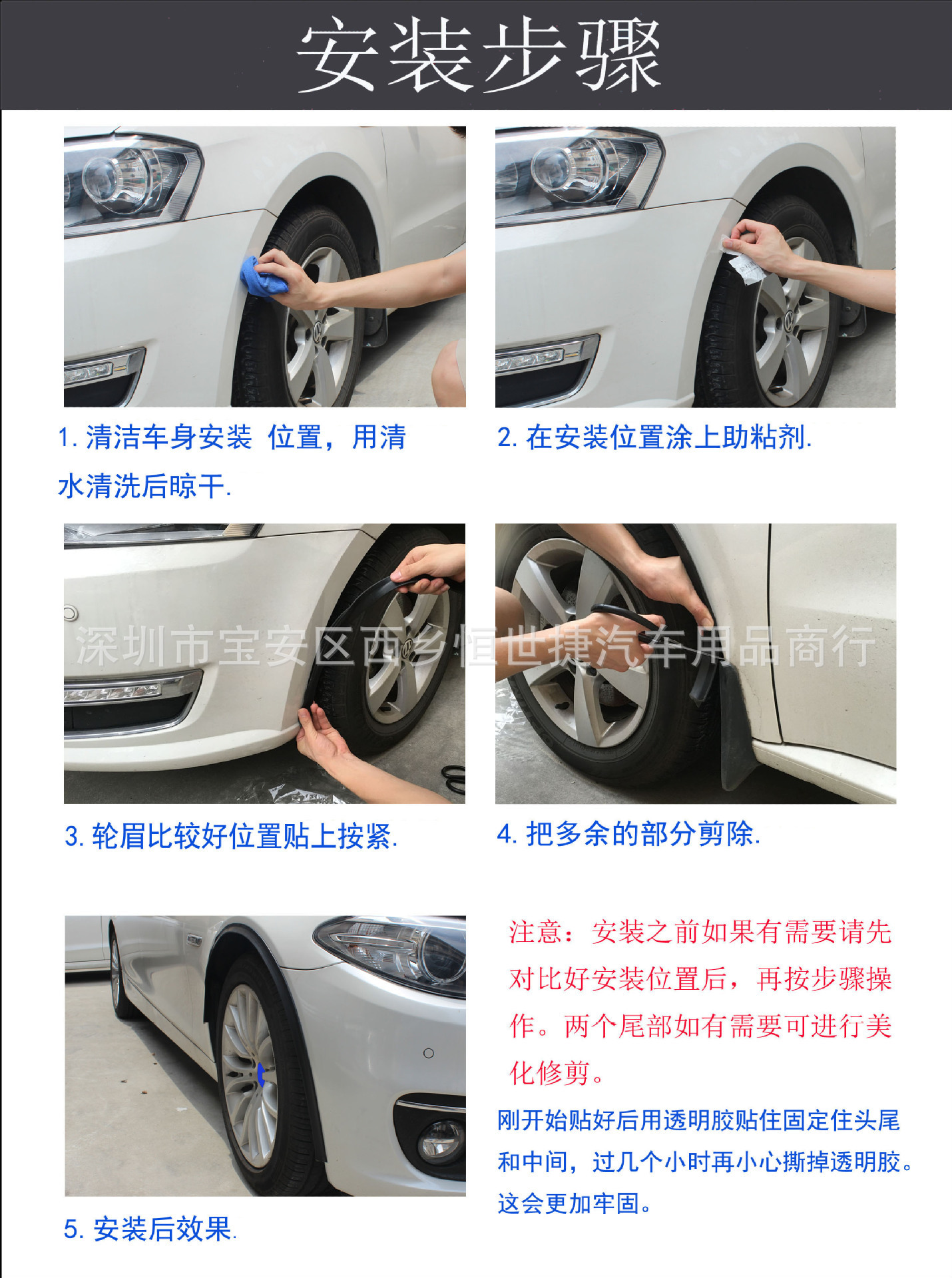 安装步骤

1. 清洁车身安装 位置，用清水清洗后晾干.

2. 在安装位置涂上助粘剂.

深圳市宝安区西乡恒世捷汽车用品商行

3. 轮眉比较好位置贴上按紧.

4. 把多余的部分剪除.

5. 安装后效果.

注意：安装之前如果有需要请先对比好安装位置后，再按步骤操作。两个尾部如有需要可进行美化修剪。

刚开始贴好后用透明胶贴住固定住头尾和中间，过几个小时再小心撕掉透明胶。这会更加牢固。