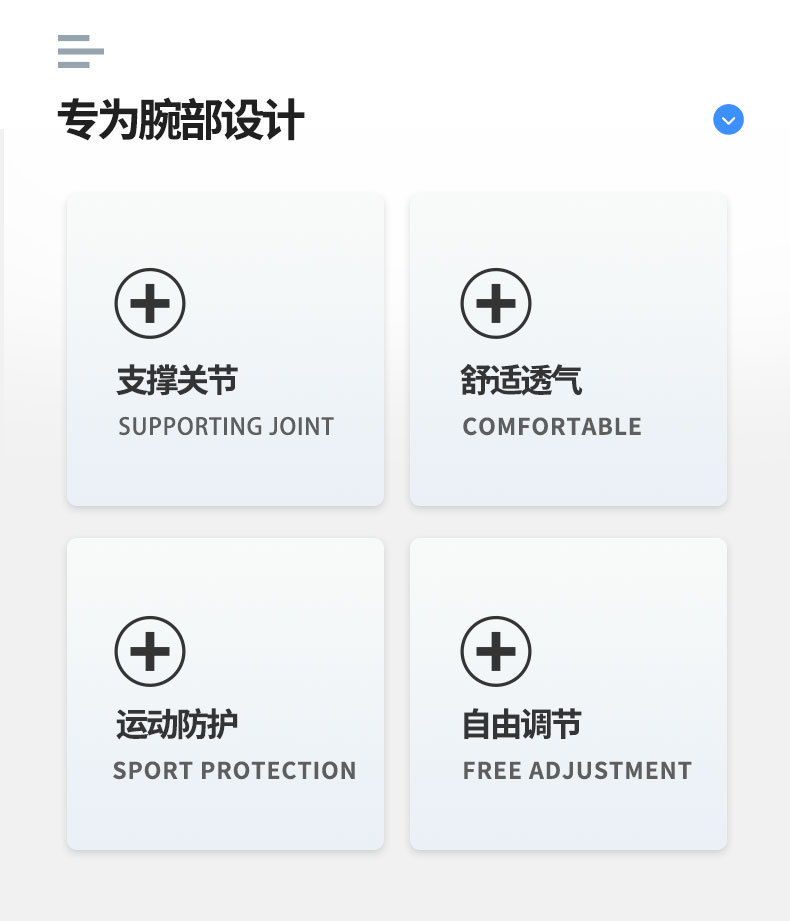 专为腕部设计

支撑关节
SUPPORTING JOINT

舒适透气
COMFORTABLE

运动防护
SPORT PROTECTION

自由调节
FREE ADJUSTMENT