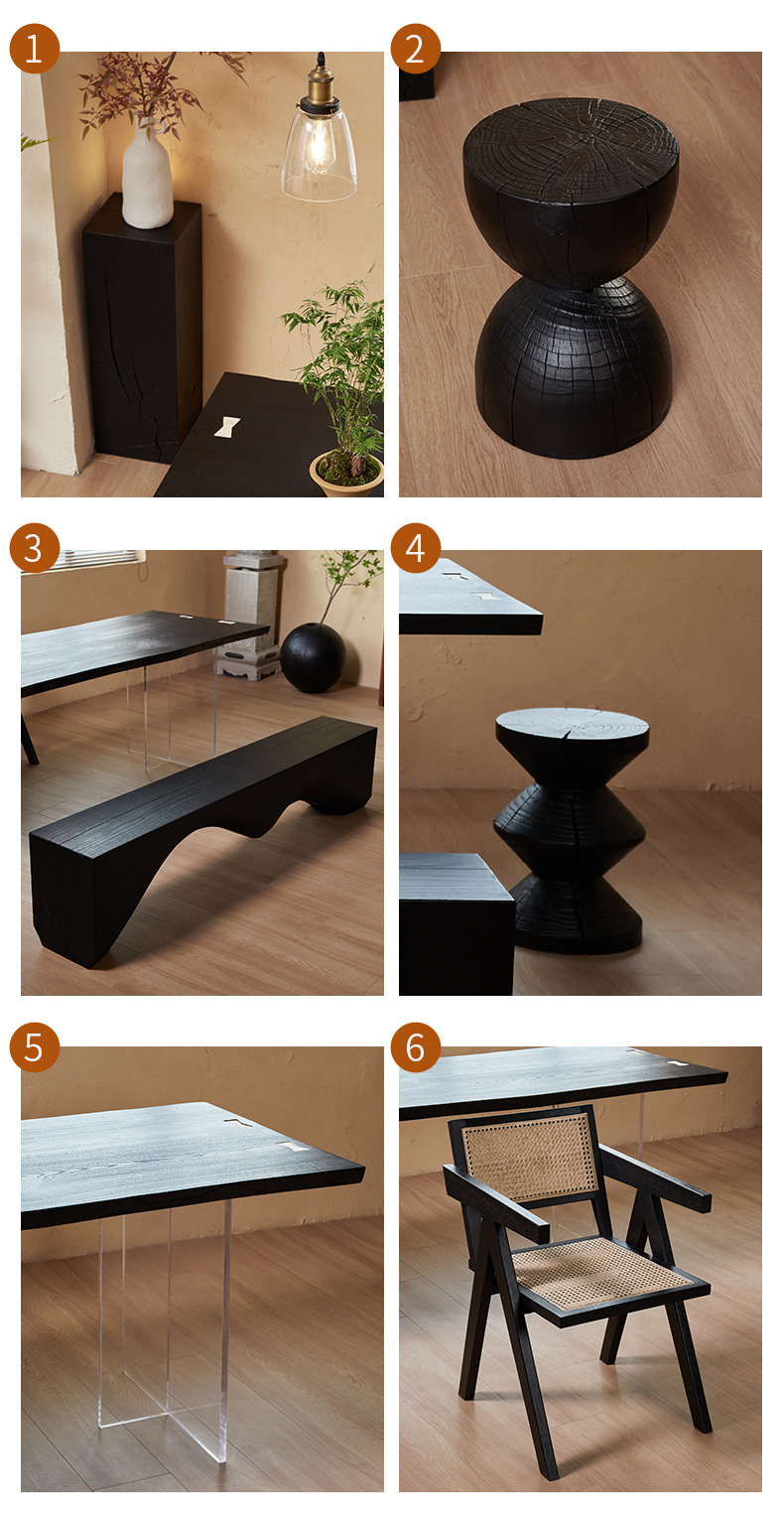 1
2
3
4
5
6