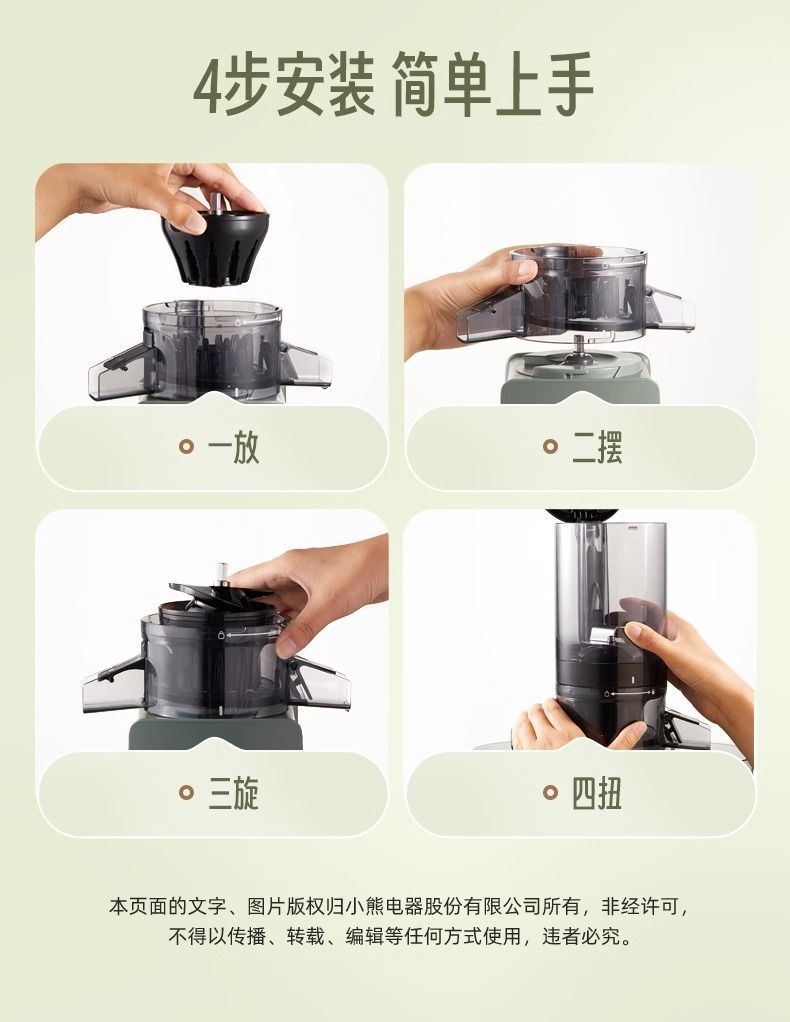 4步安装 简单上手

一放

二摆

三旋

四扭

本页面的文字、图片版权归小熊电器股份有限公司所有，非经许可，不得以传播、转载、编辑等任何方式使用，违者必究。