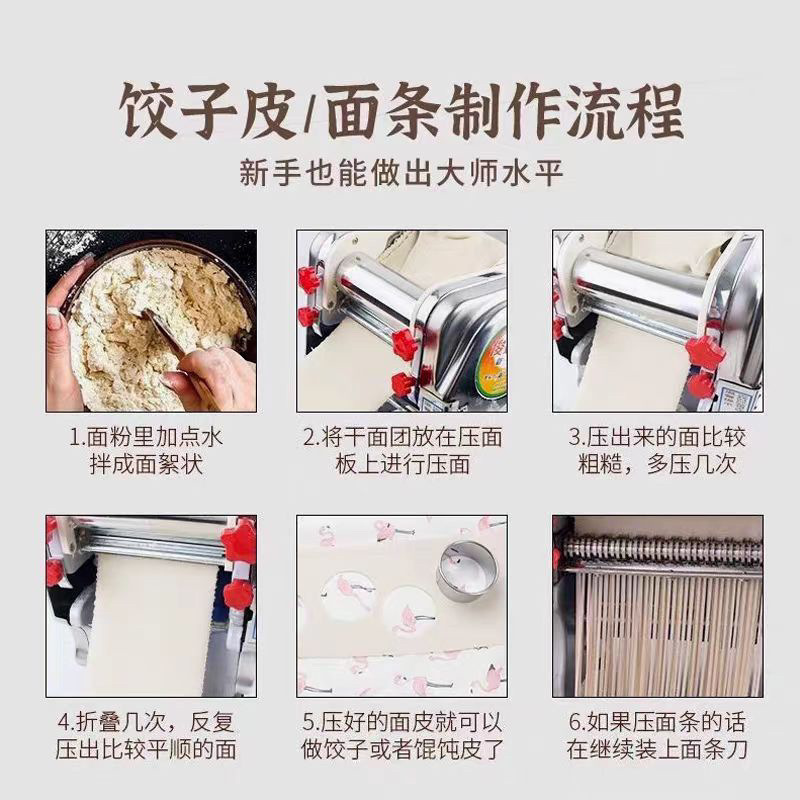 饺子皮/面条制作流程

新手也能做出大师水平

1.面粉里加点水拌成面絮状

2.将干面团放在压面板上进行压面

3.压出来的面比较粗糙，多压几次

4.折叠几次，反复压出比较平顺的面

5.压好的面皮就可以做饺子或者馄饨皮了

6.如果压面条的话在继续装上面条刀