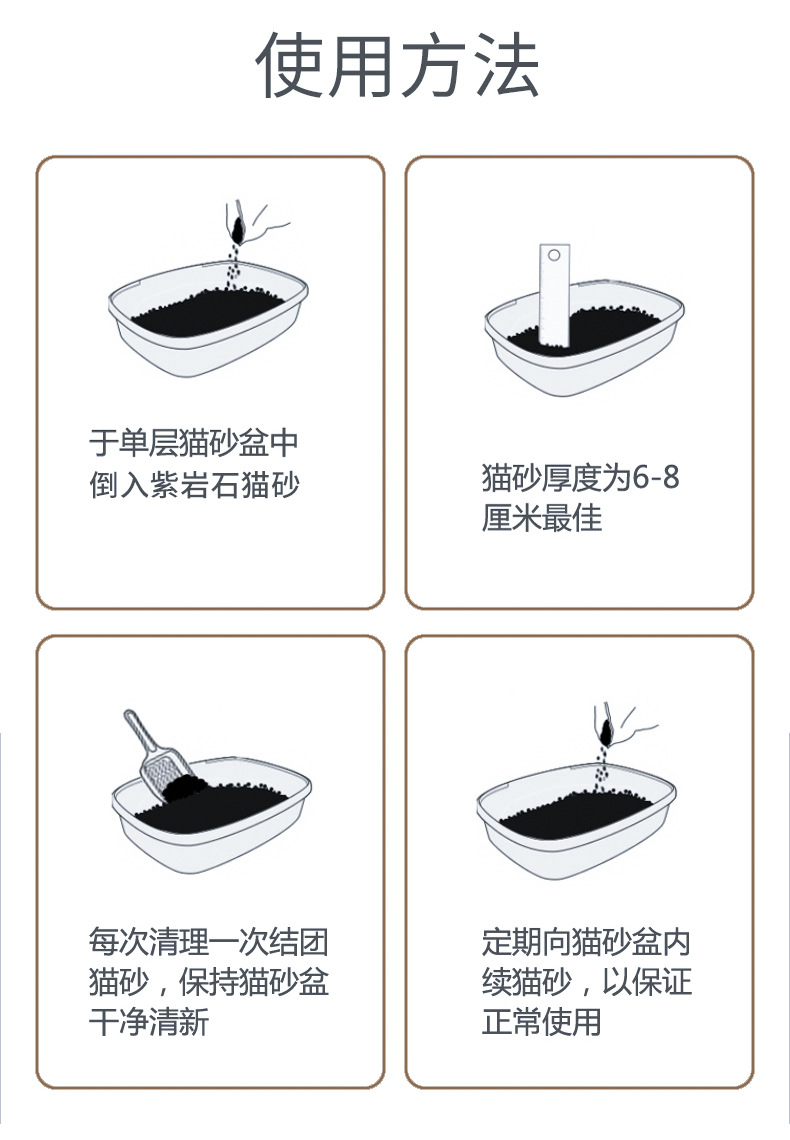 使用方法

于单层猫砂盆中倒入紫岩石猫砂

猫砂厚度为6-8厘米最佳

每次清理一次结团猫砂，保持猫砂盆干净清新

定期向猫砂盆内续猫砂，以保证正常使用