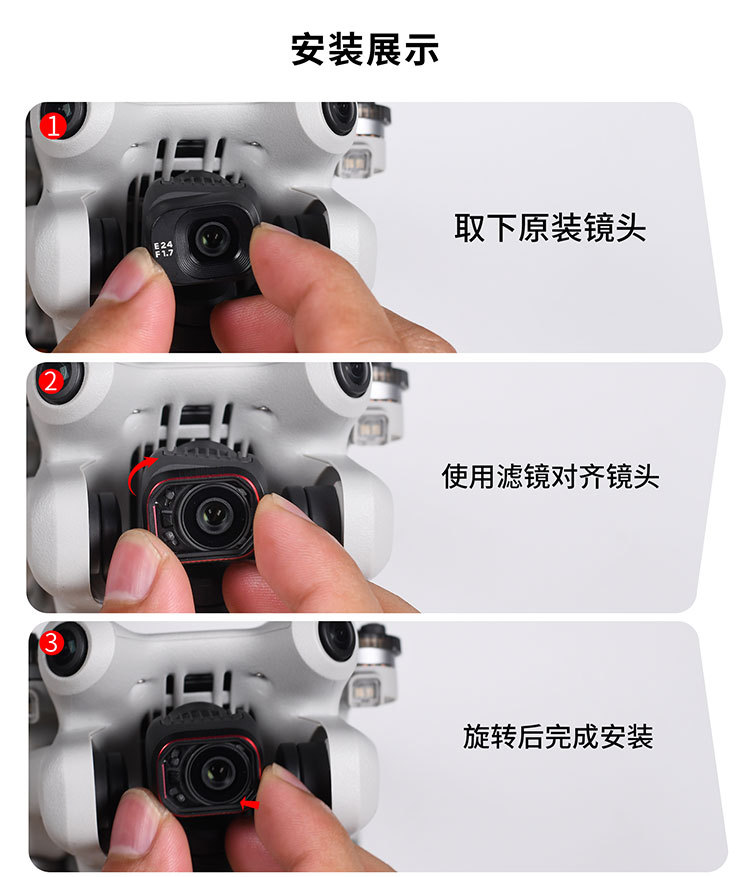 安装展示

1
E24
F1.7
取下原装镜头

2
使用滤镜对齐镜头

3
旋转后完成安装