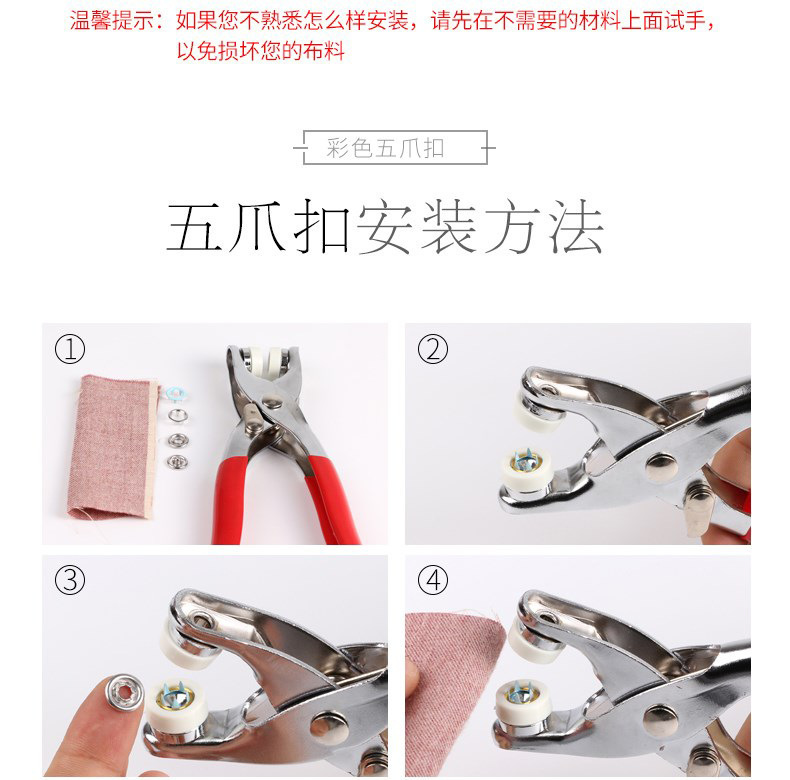 温馨提示：如果您不熟悉怎么样安装，请先在不需要的材料上面试手，以免损坏您的布料

彩色五爪扣

五爪扣安装方法

①

②

③

④