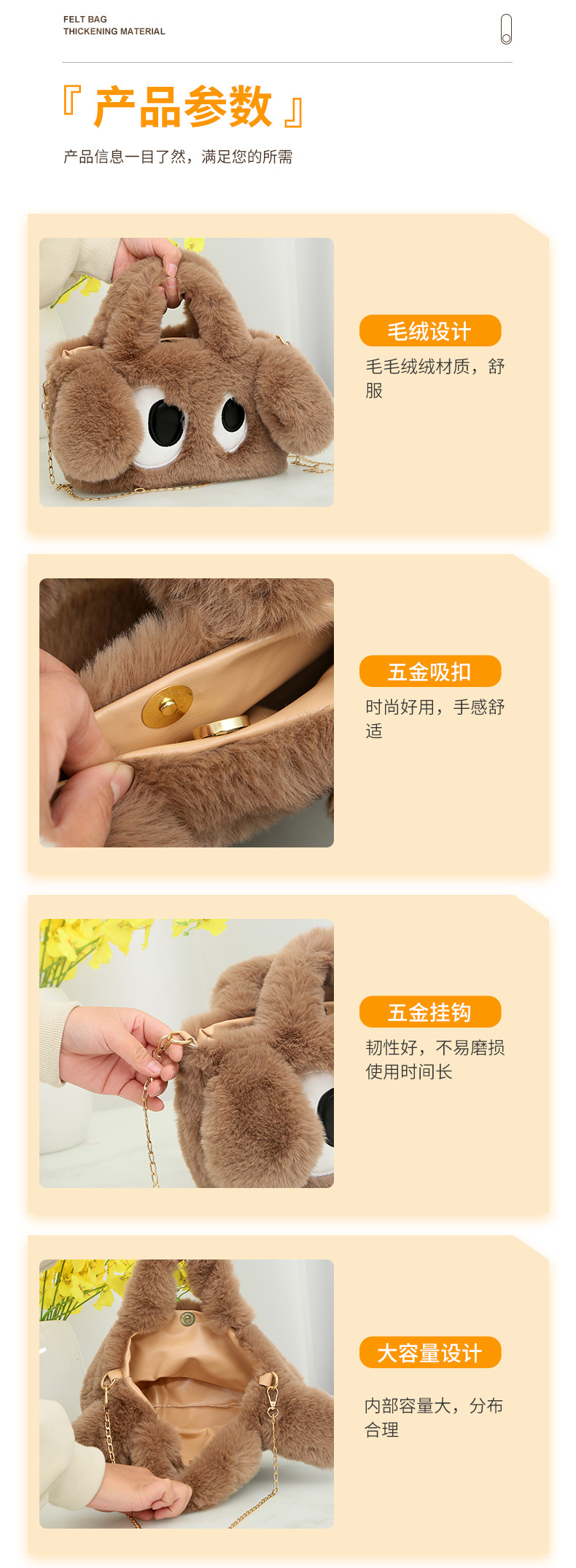 FELT BAG
THICKENING MATERIAL

『 产品参数 』

产品信息一目了然，满足您的所需

毛绒设计

毛毛绒绒材质，舒服

五金吸扣

时尚好用，手感舒适

五金挂钩

韧性好，不易磨损
使用时间长

大容量设计

内部容量大，分布合理