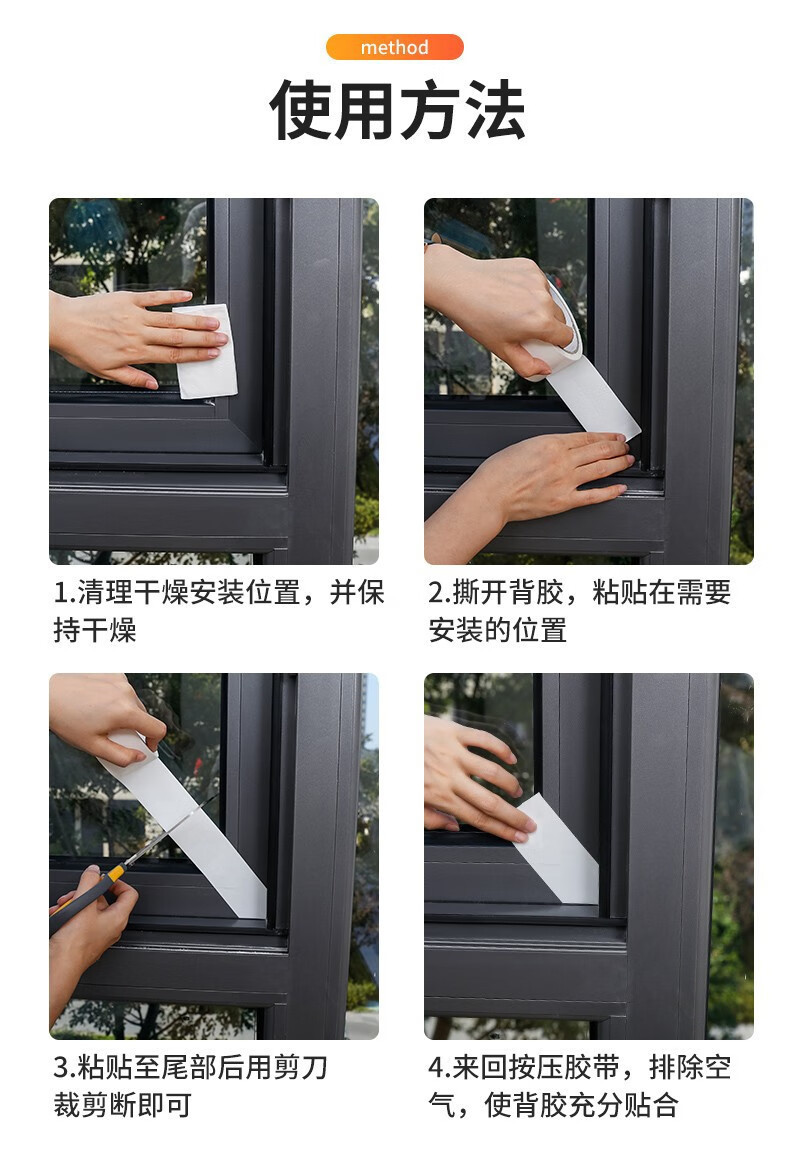 method

使用方法

1.清理干燥安装位置，并保持干燥

2.撕开背胶，粘贴在需要安装的位置

3.粘贴至尾部后用剪刀裁剪断即可

4.来回按压胶带，排除空气，使背胶充分贴合