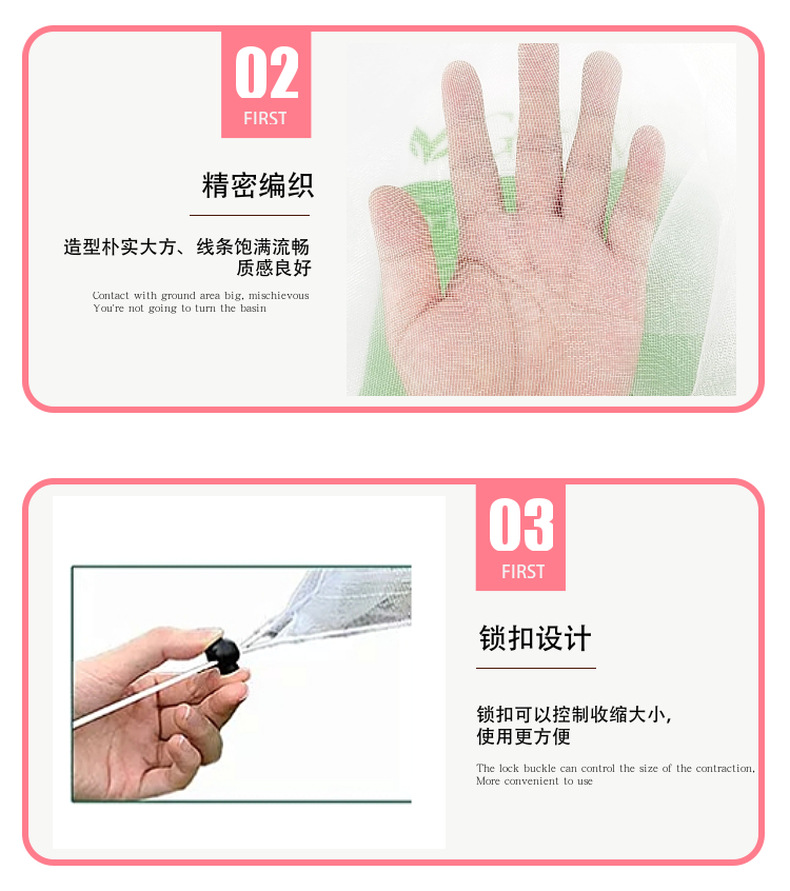 02
FIRST

精密编织

造型朴实大方、线条饱满流畅
质感良好

Contact with ground area big, mischievous
You're not going to turn the basin

03
FIRST

锁扣设计

锁扣可以控制收缩大小，
使用更方便

The lock buckle can control the size of the contraction.
More convenient to use