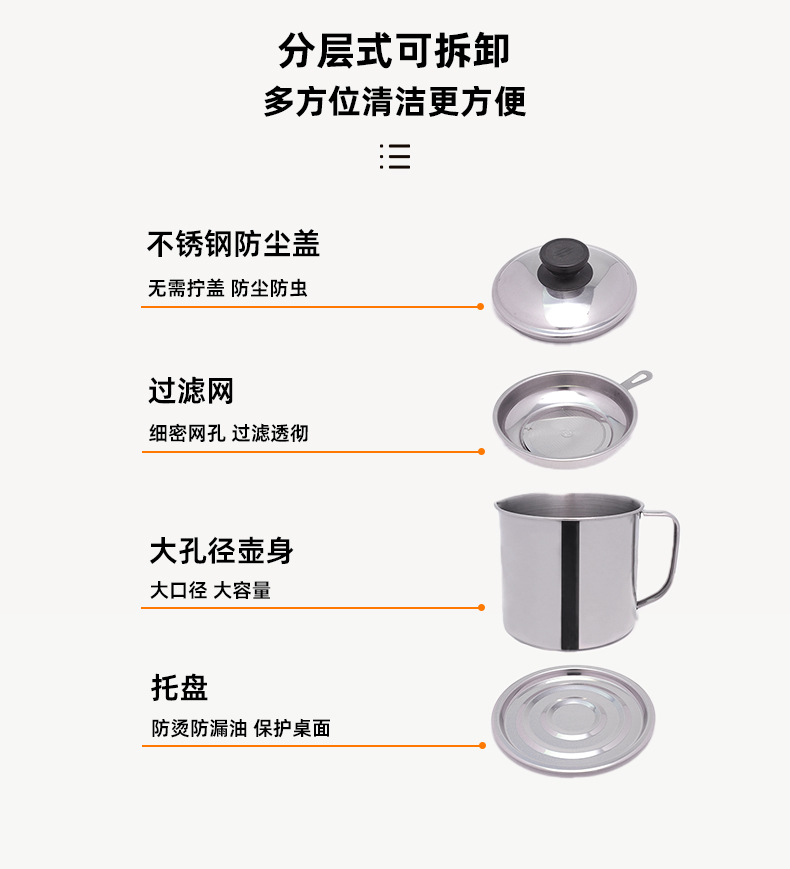 分层式可拆卸
多方位清洁更方便

不锈钢防尘盖
无需拧盖 防尘防虫

过滤网
细密网孔 过滤透彻

大孔径壶身
大口径 大容量

托盘
防烫防漏油 保护桌面